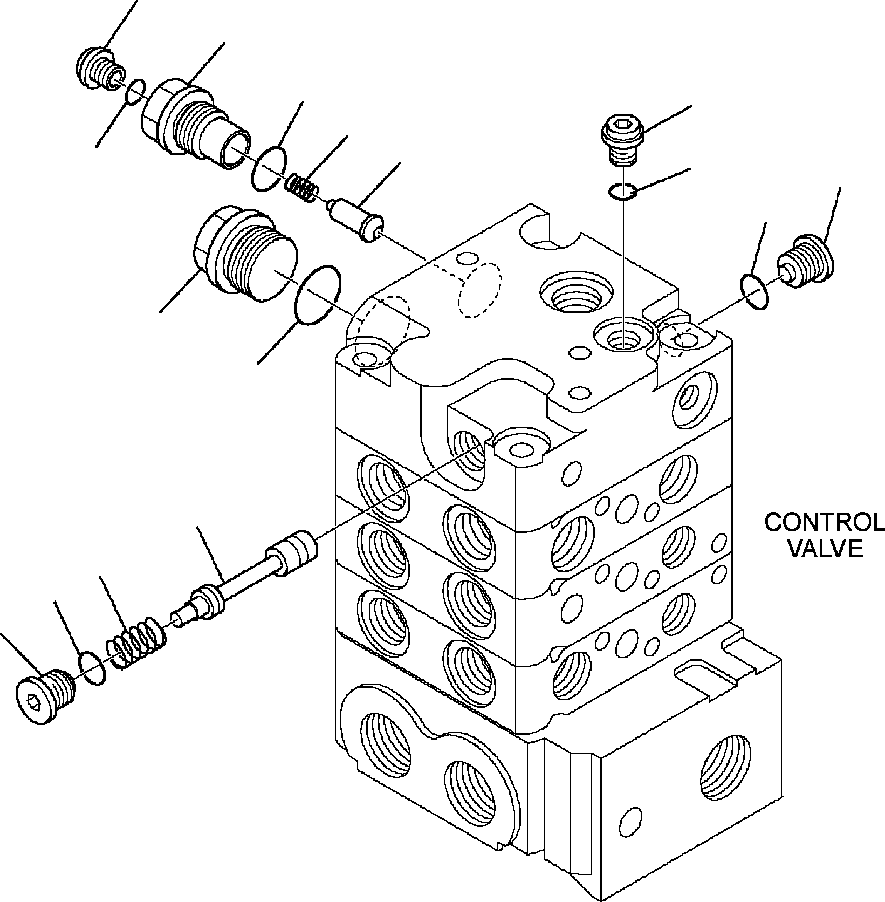 CONTROL VALVE