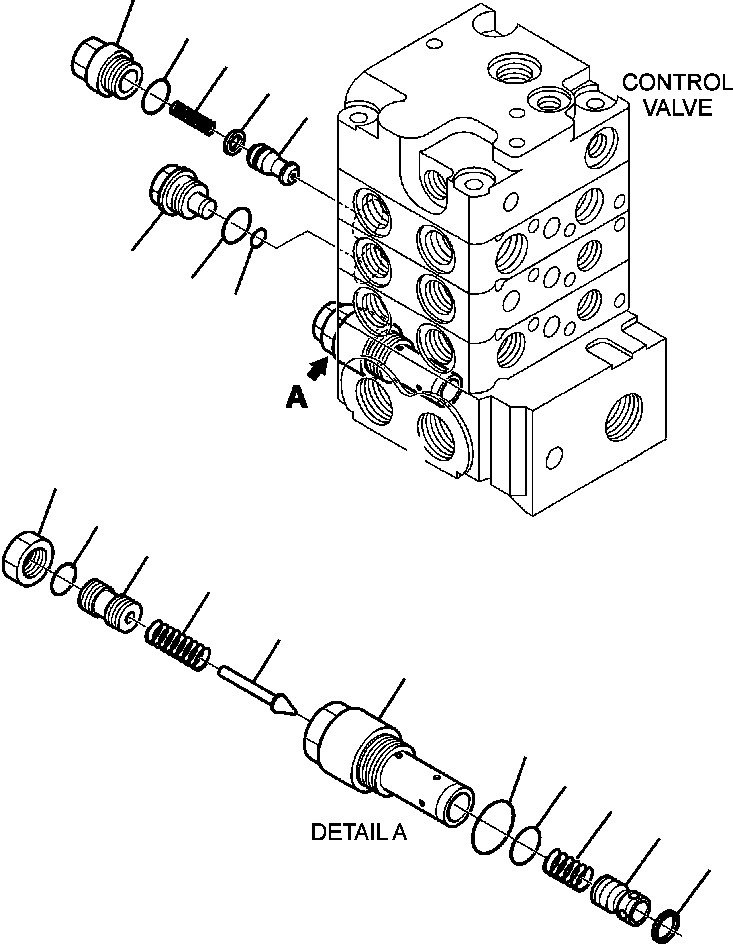 CONTROL VALVE

A

DETAIL A