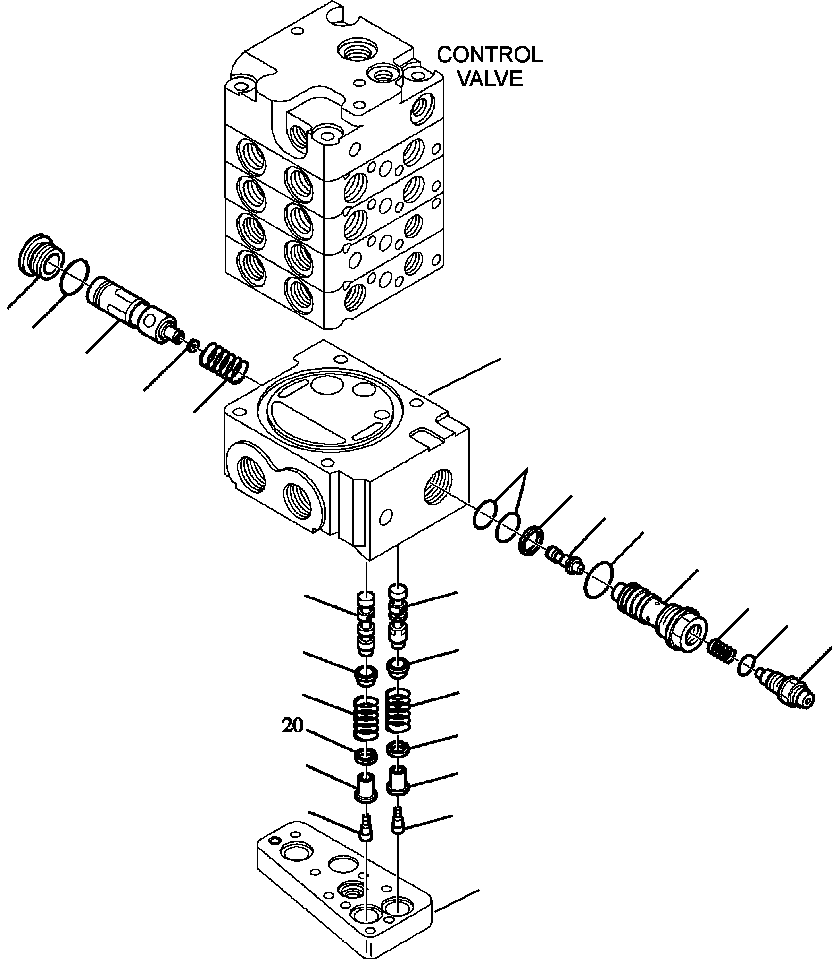 CONTROL VALVE

20