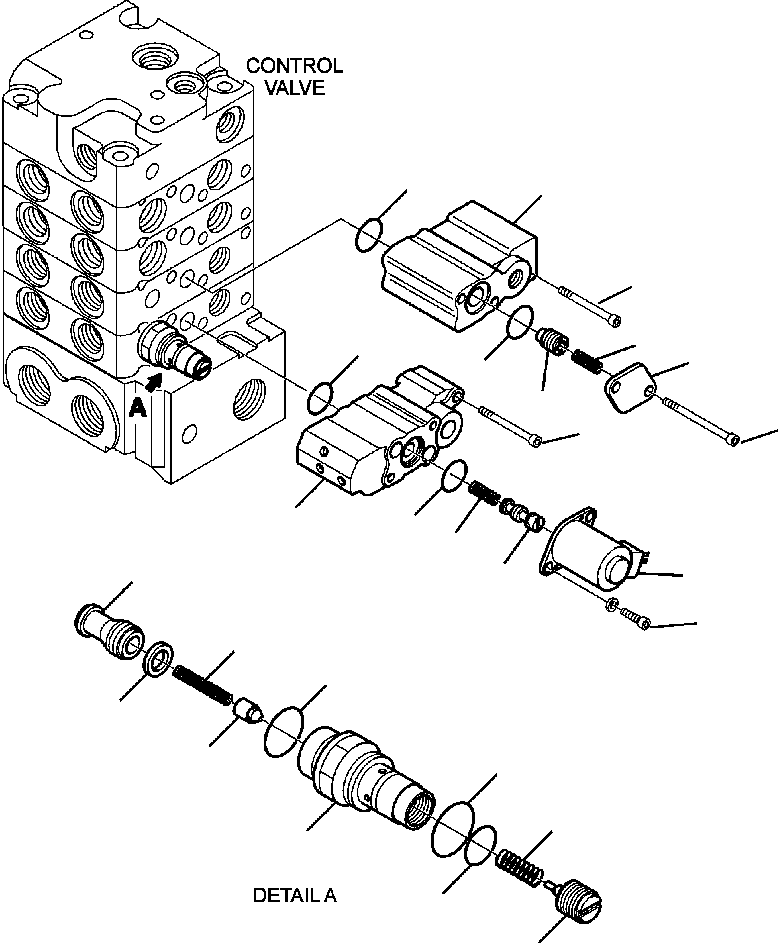 CONTROL VALVE

A

DETAIL A