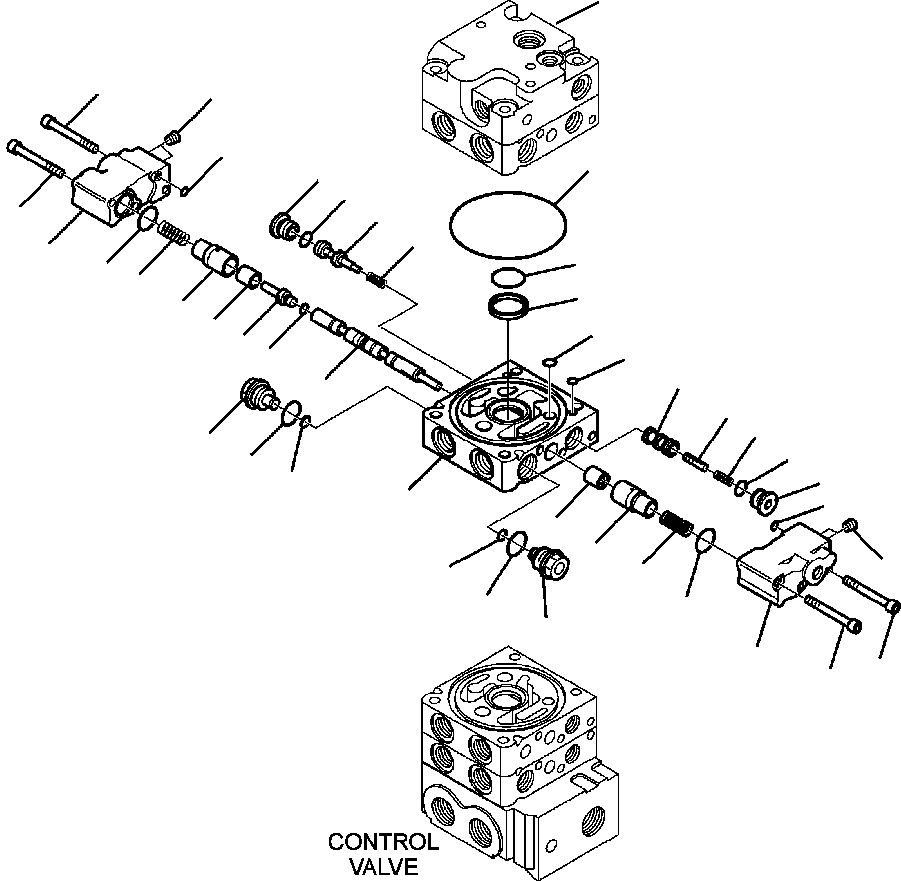 CONTROL VALVE