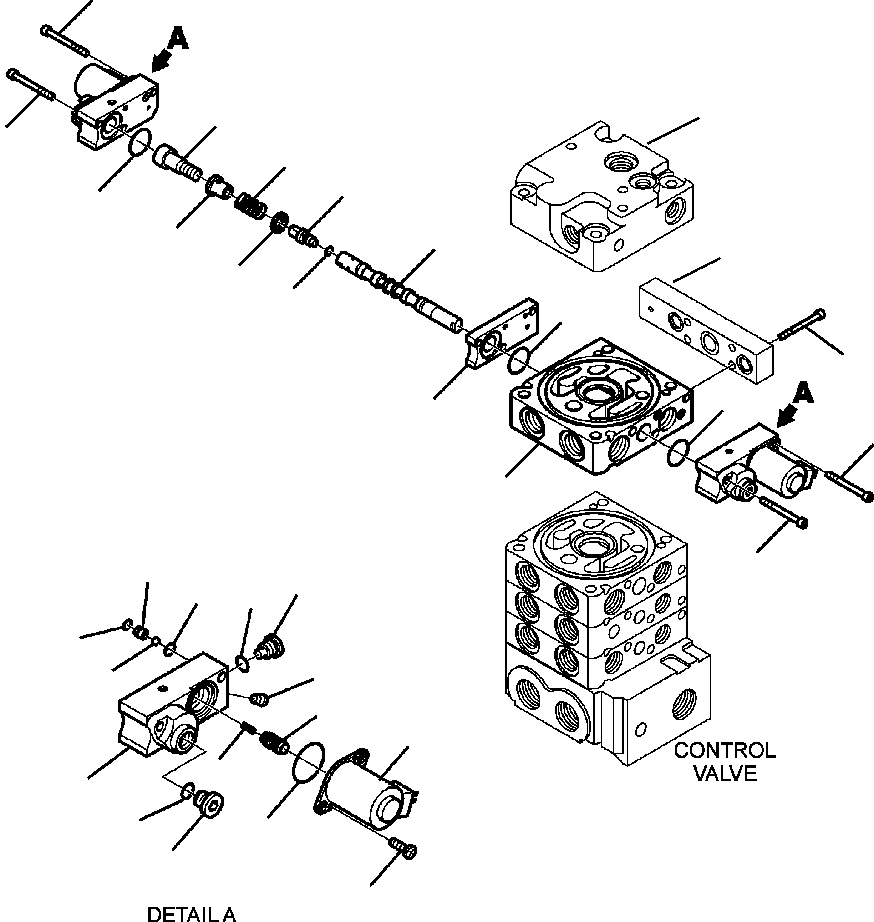 A

A

CONTROL VALVE

DETAIL A