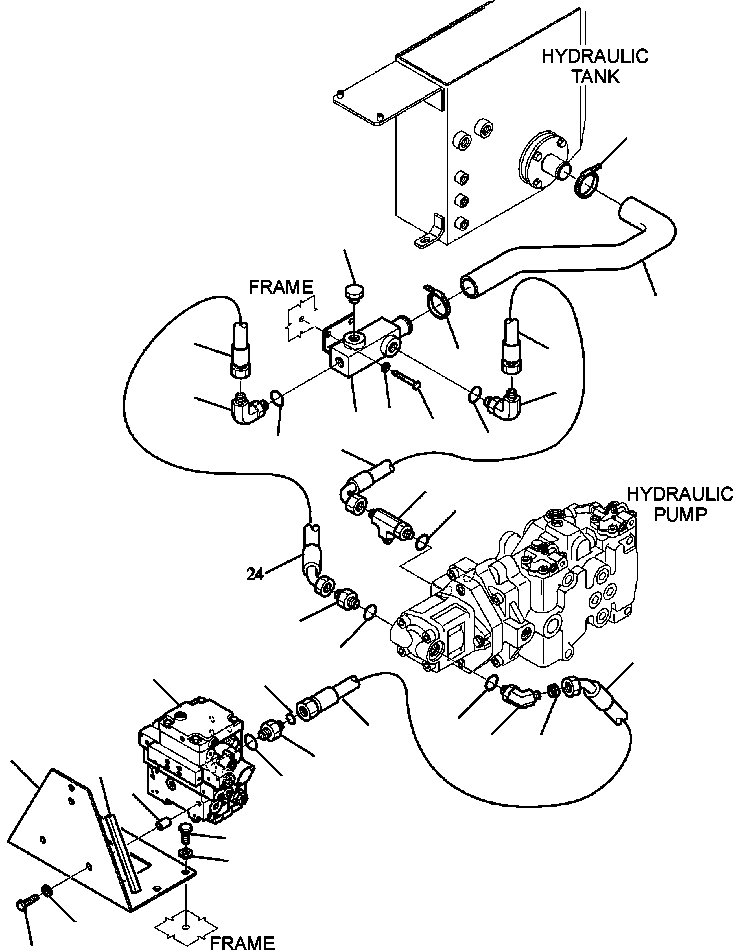 HYDRAULIC TANK

FRAME

HYDRAULIC PUMP

24

FRAME