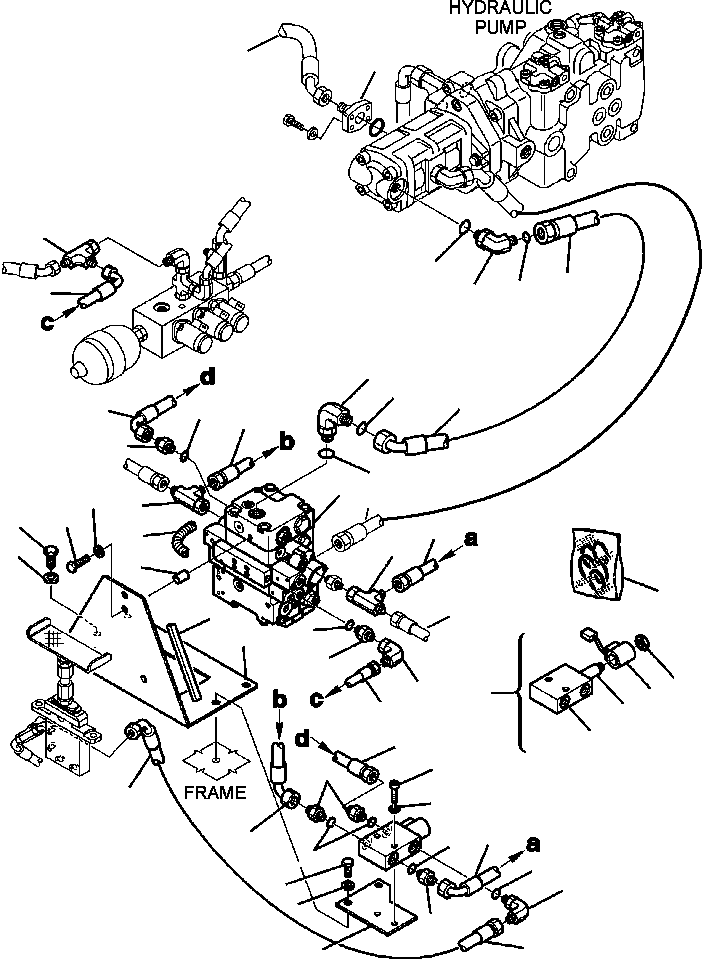 HYDRAULIC PUMP

c

d

b

a

c

b

d

FRAME

a