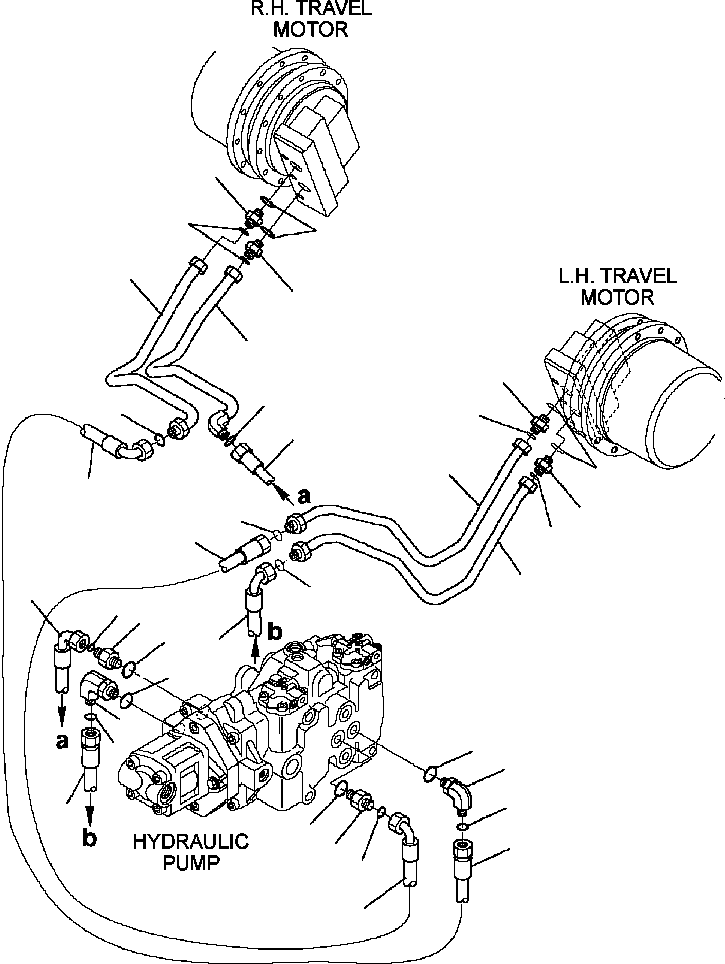 R.H. TRAVEL MOTOR

L.H. TRAVEL MOTOR

a

b

a

b

HYDRAULIC PUMP