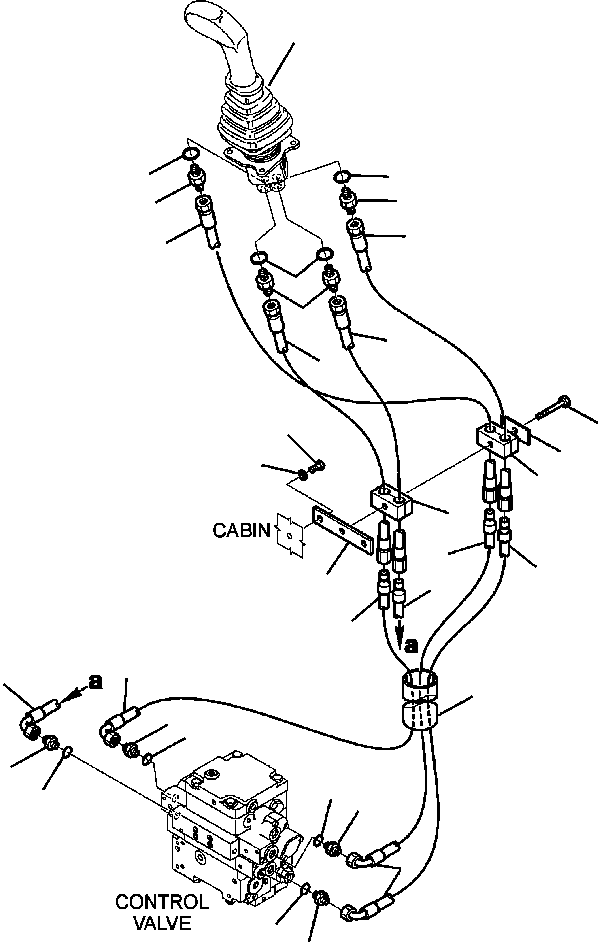 CABIN

a

a

CONTROL VALVE