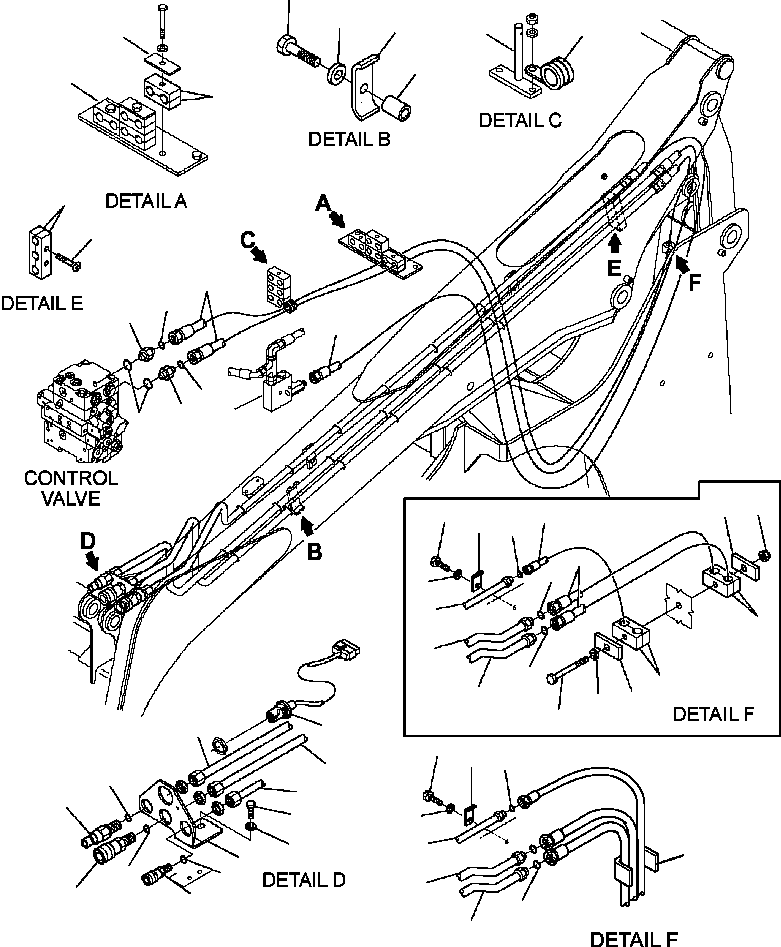 DETAIL A

DETAIL B

DETAIL C

DETAIL E

A

C

E

F

CONTROL VALVE

D

B

DETAIL F

DETAIL D

DETAIL F