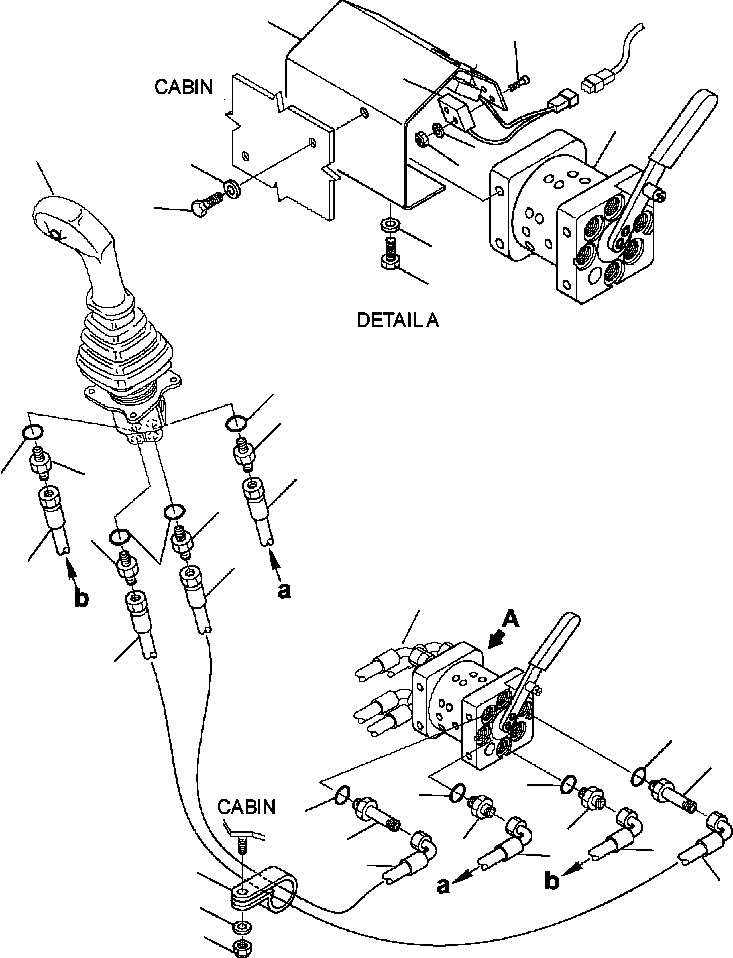 CABIN

DETAIL A

b

a

A

CABIN

a

b