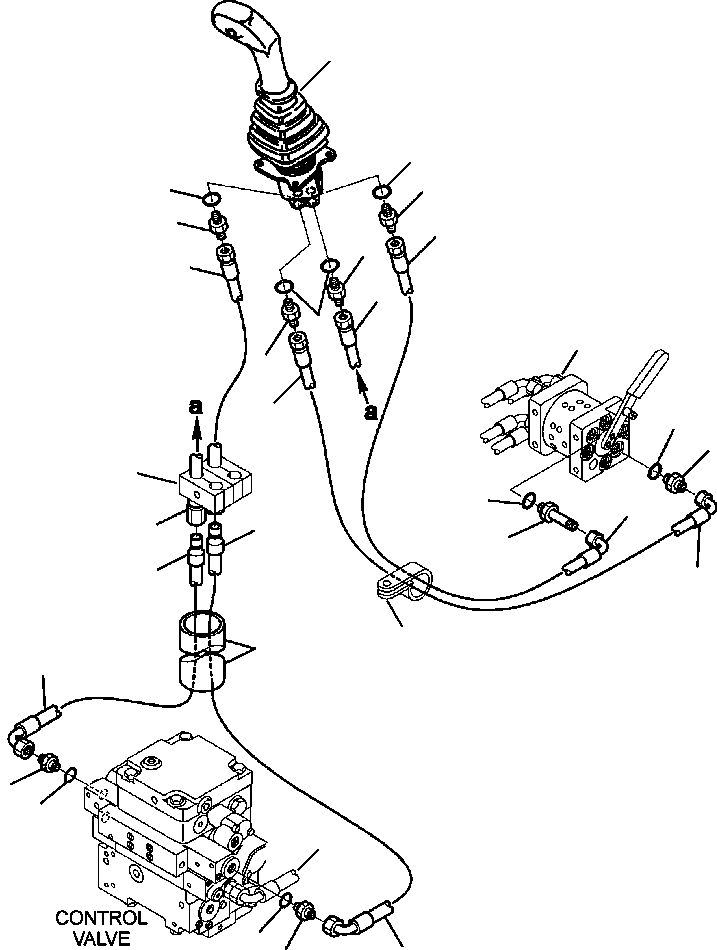 a
a
CONTROL VALVE