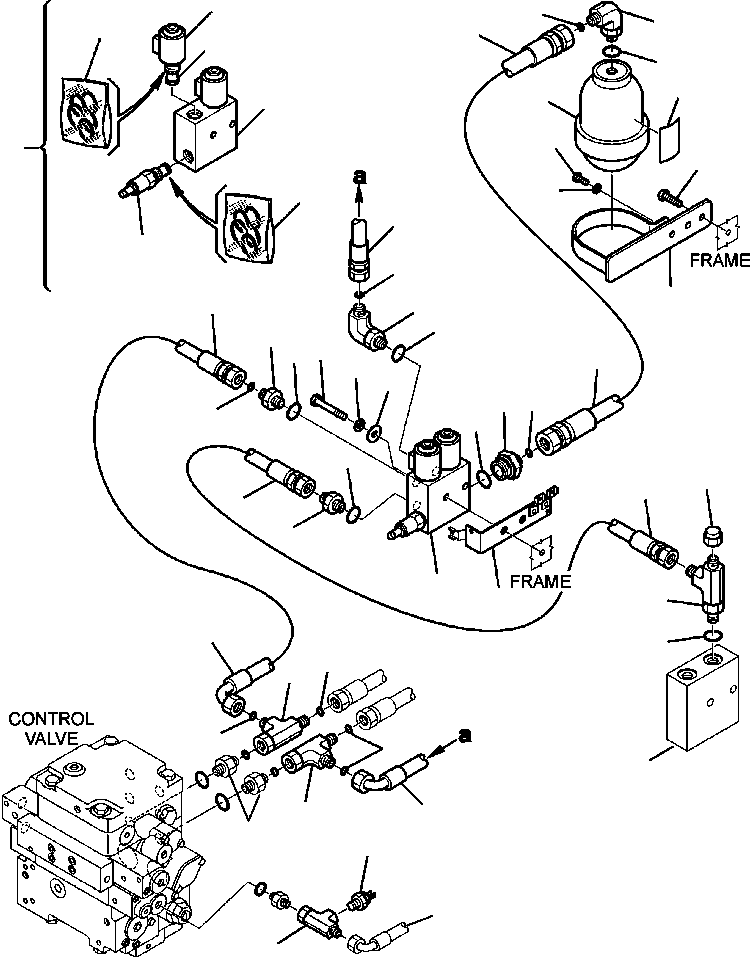 a

FRAME

FRAME

CONTROL VALVE

a