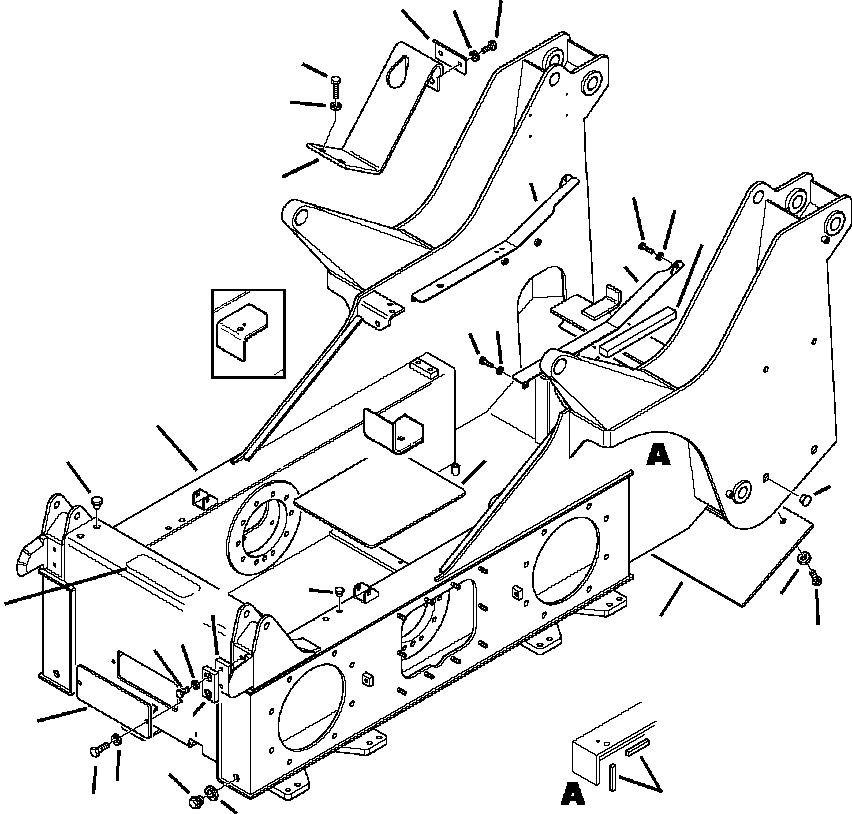 A

A