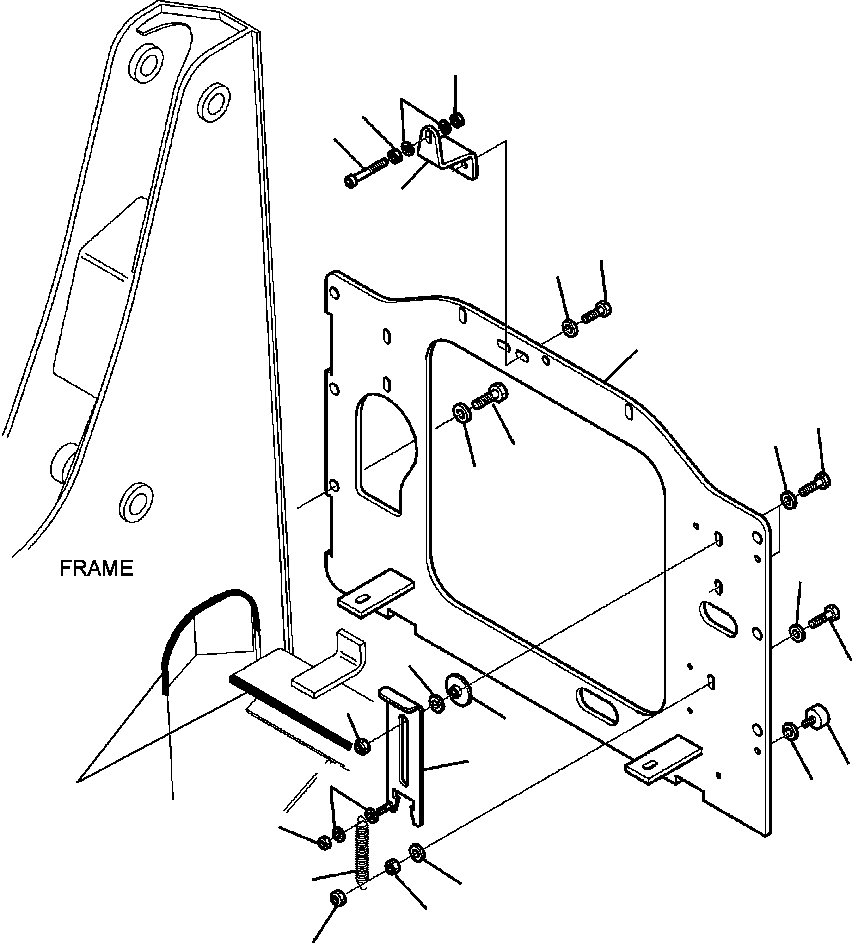 FRAME