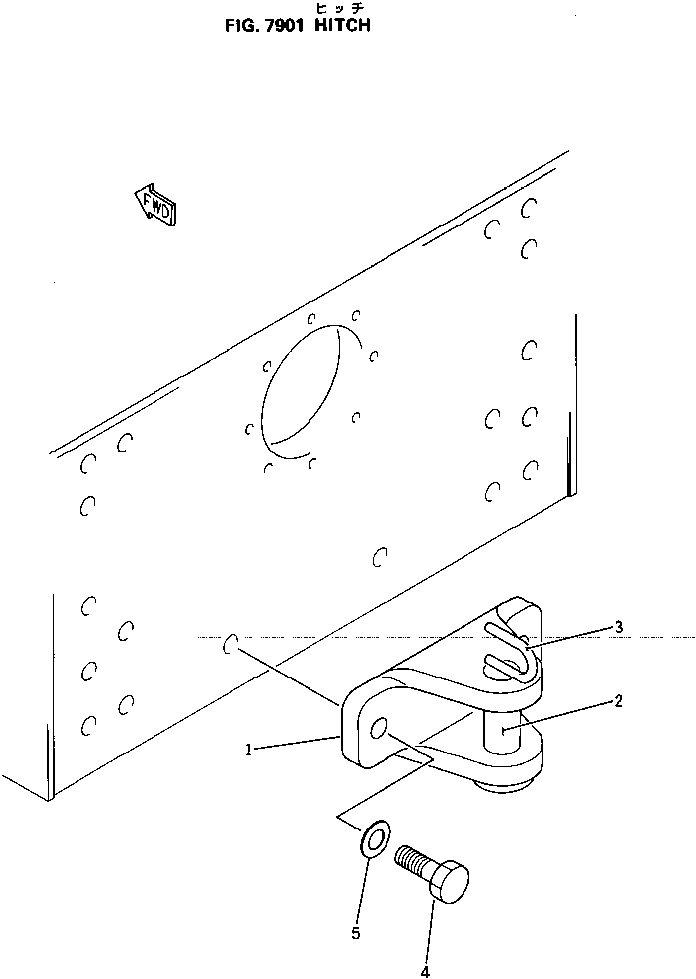 ヒッチ
FIG. 7901 HITCH

FWD

3
2
1
5
4