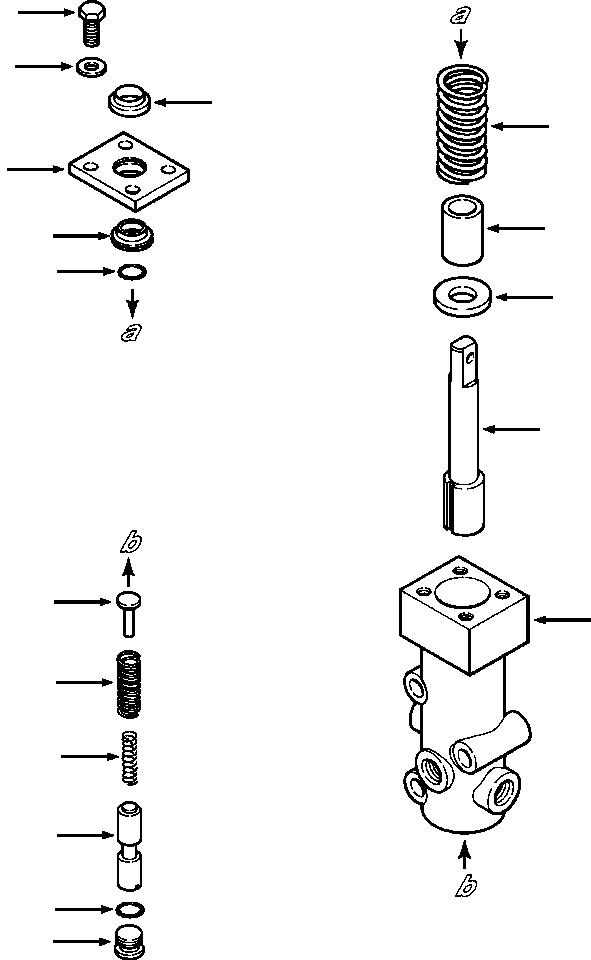 a

a

b

b