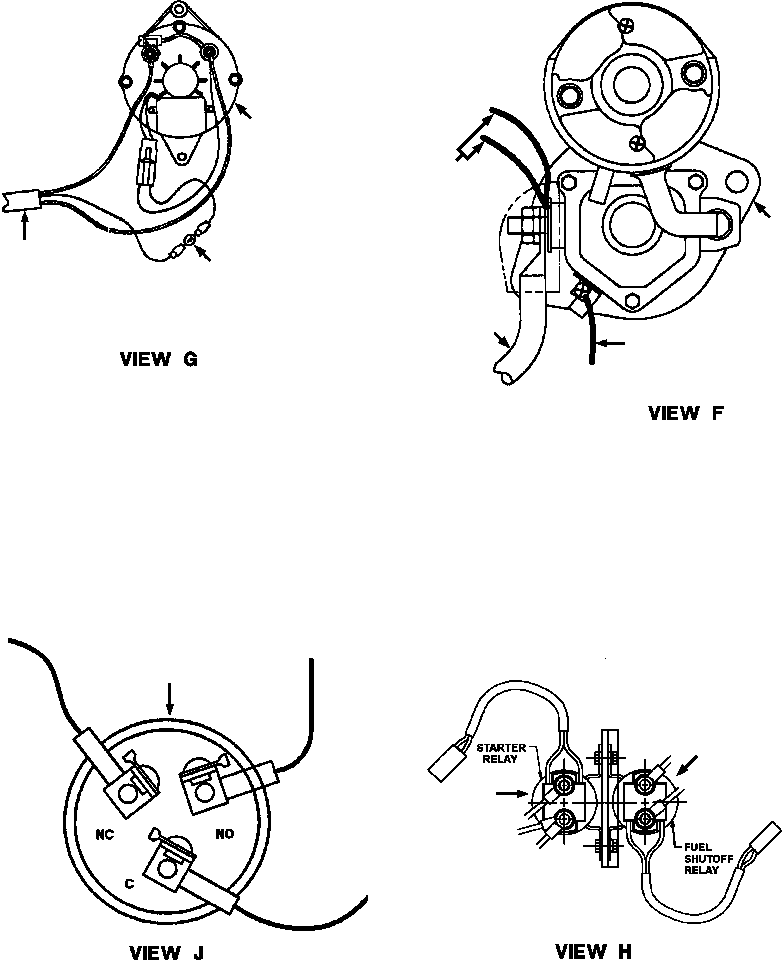 VIEW G

VIEW F

NC

NO

C

VIEW J

STARTER RELAY

FUEL SHUTOFF RELAY

VIEW H