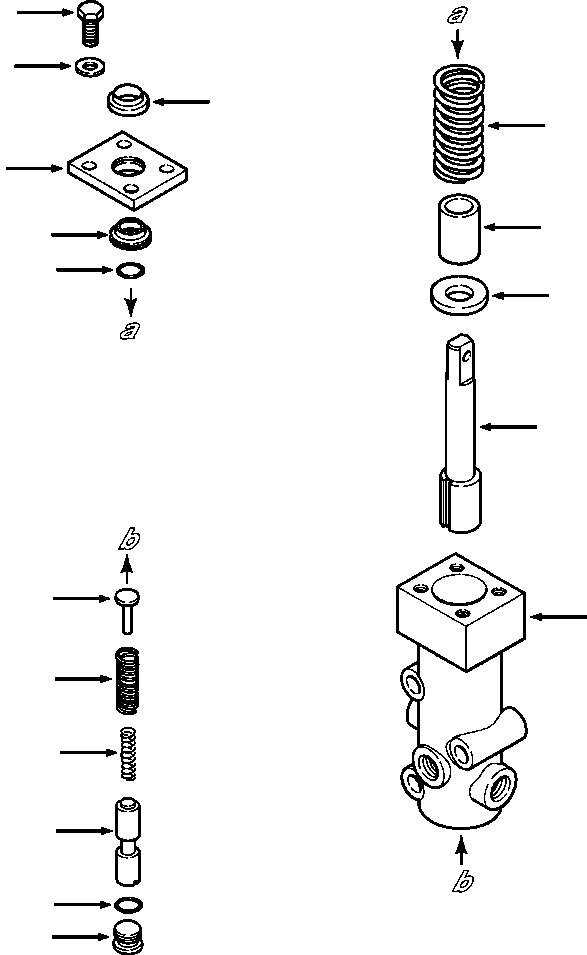 a
a
b
b