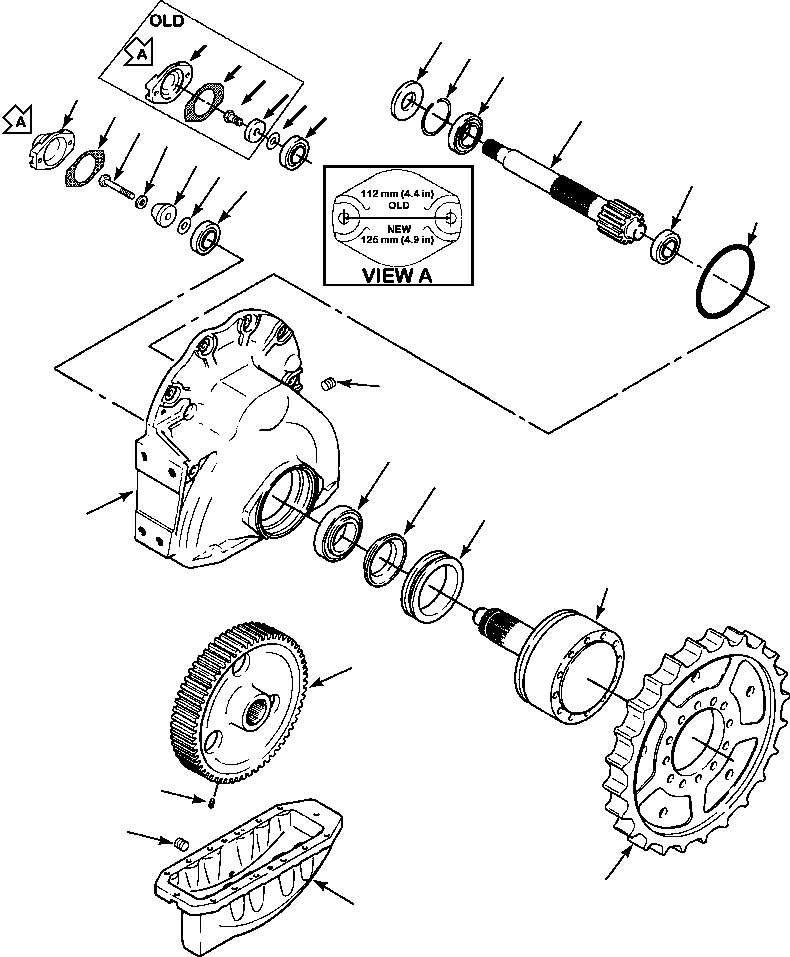 OLD
A
A
112 mm (4.4 in)
OLD
NEW
125 mm (4.9 in)
VIEW A