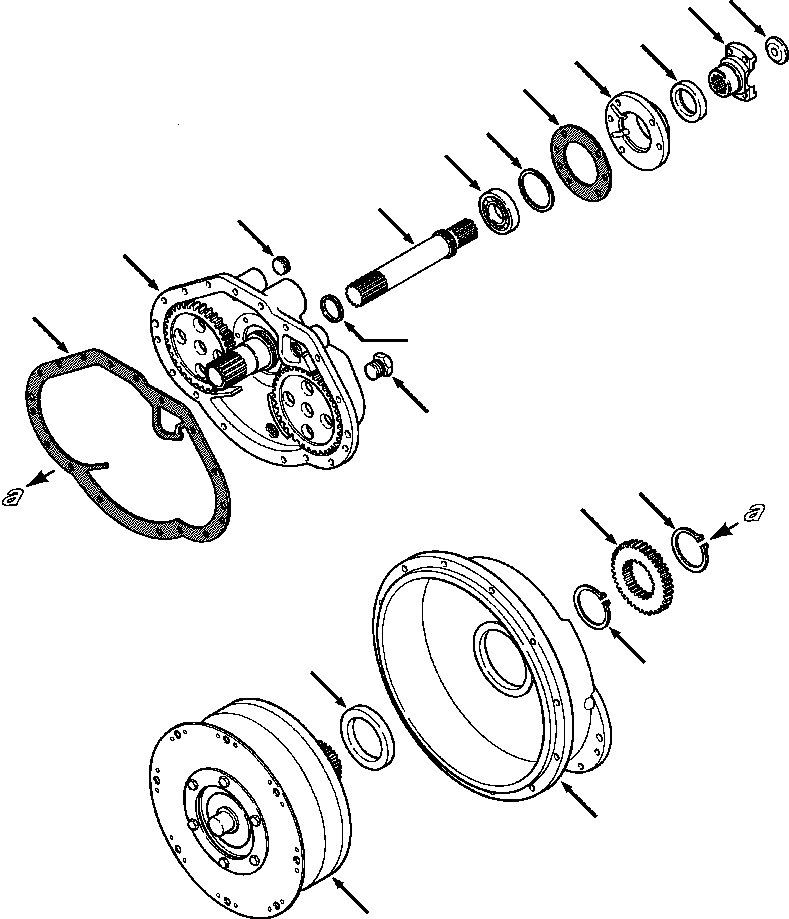 a

a