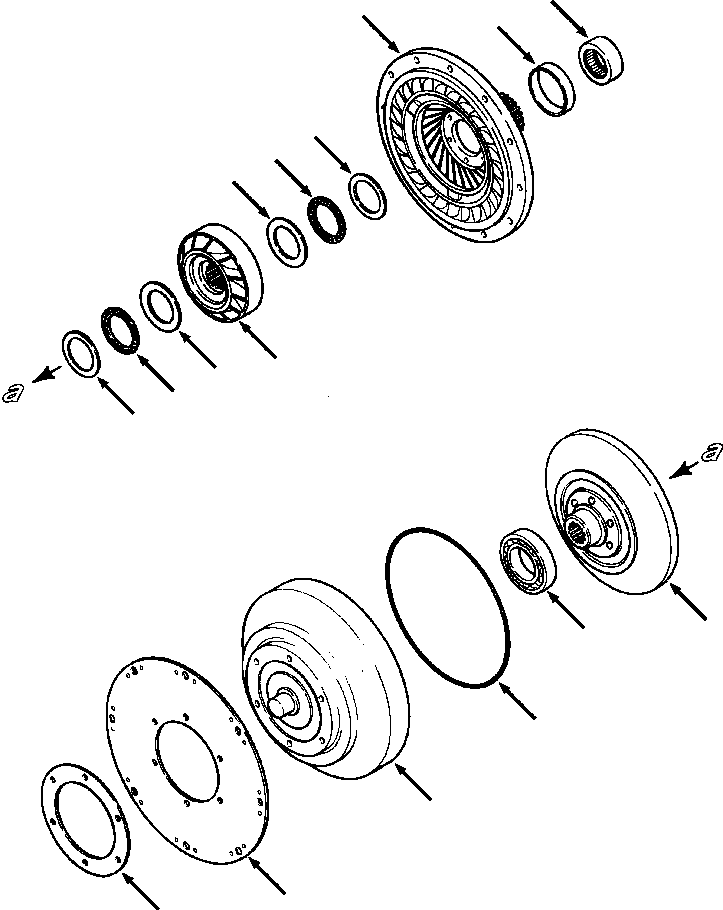 a

a