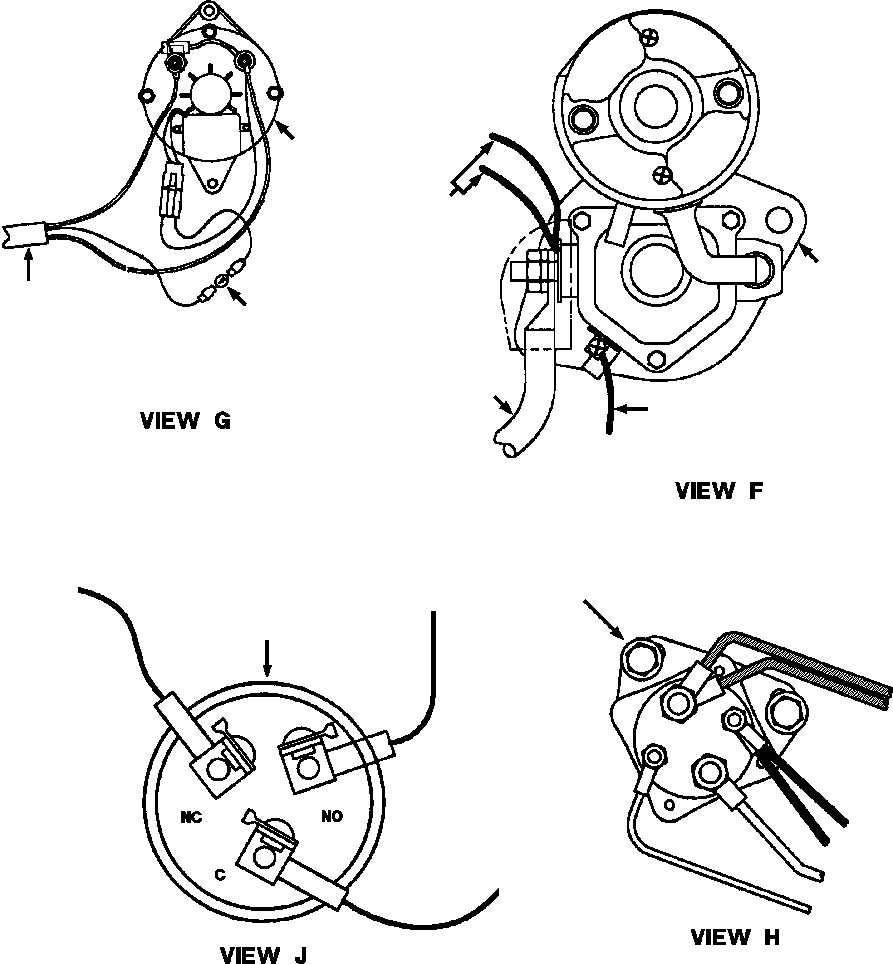 VIEW G

VIEW F

NC

NO

C

VIEW J

VIEW H