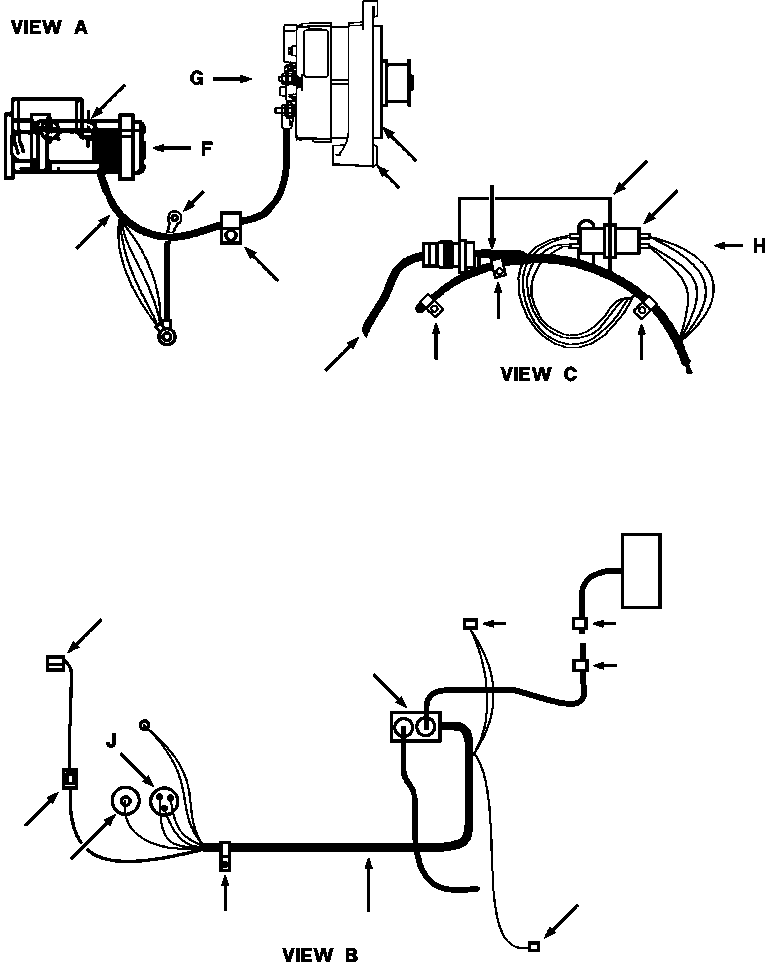 VIEW A

G

F

H

VIEW C

J

VIEW B