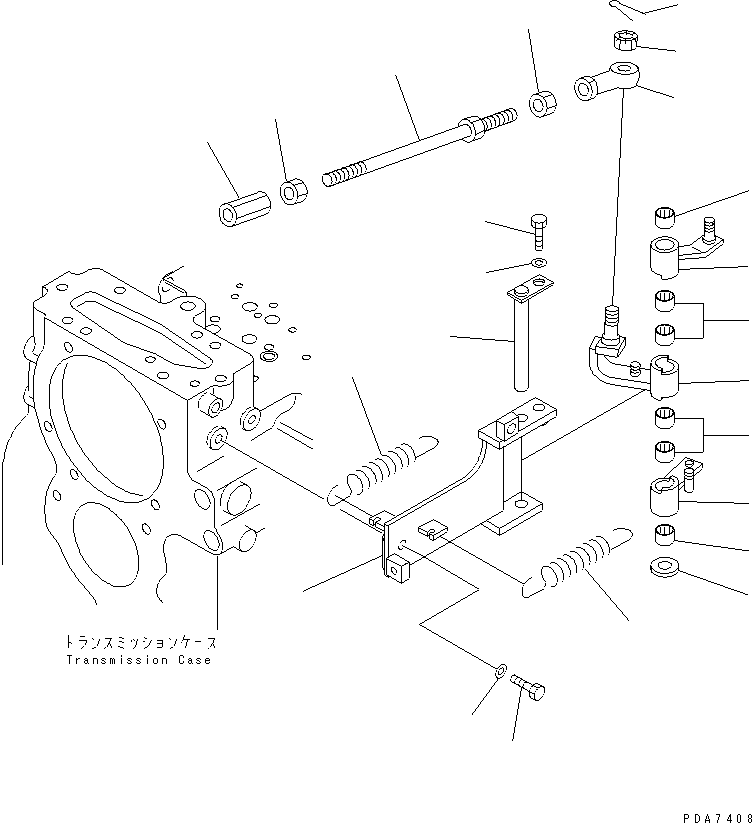 トランスミッションケース
Transmission Case

PDA7408