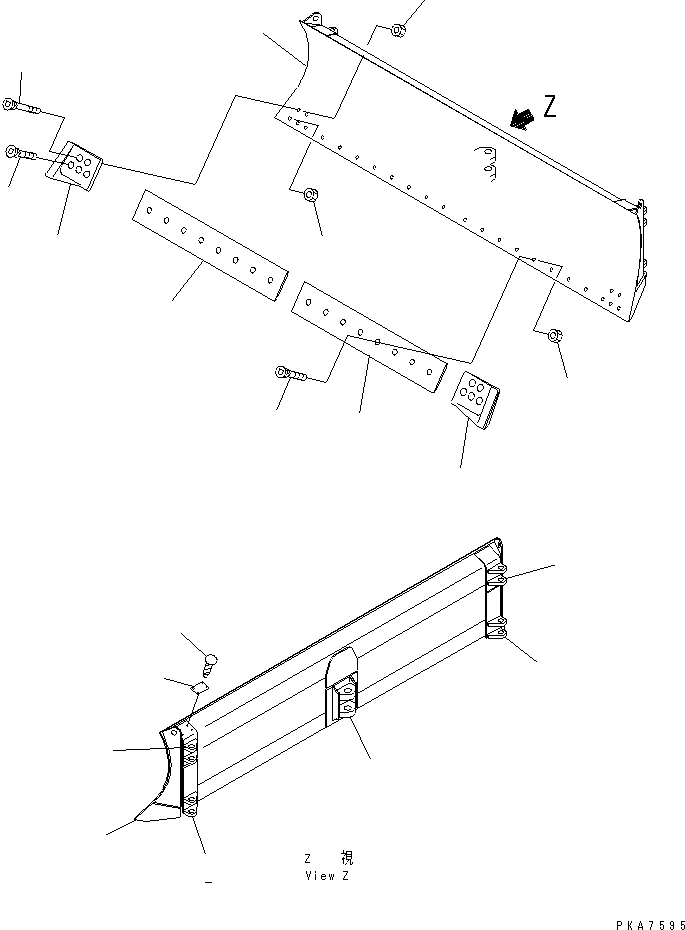 Z

Z 視
View Z

PKA7595