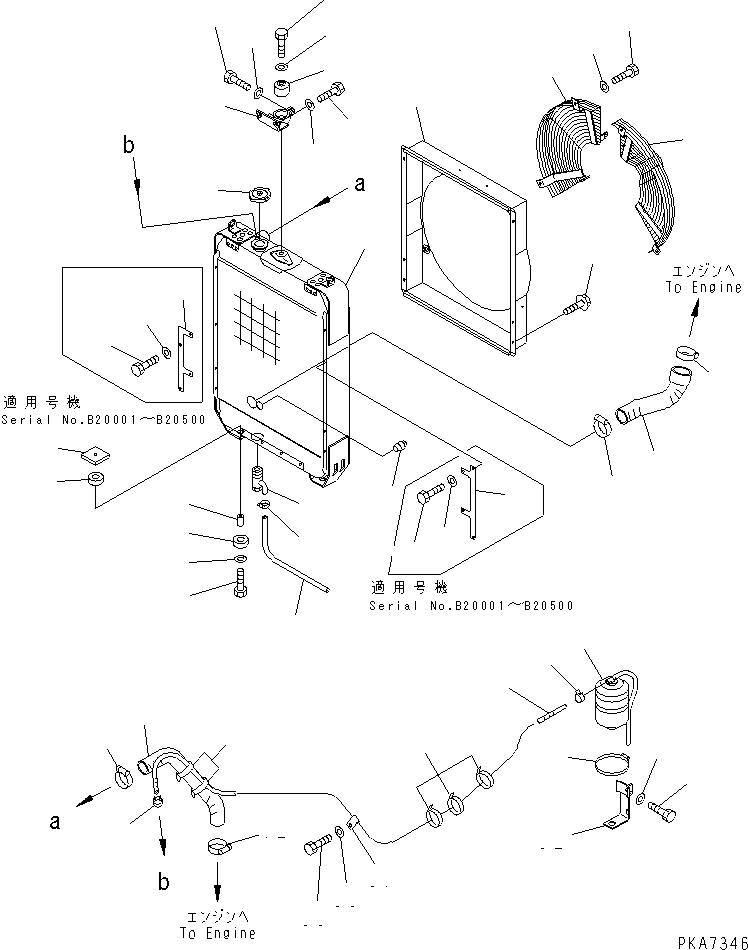 b

a

エンジンへ
To Engine

適用号機
Serial No.B20001～B20500

適用号機
Serial No.B20001～B20500

a

b

エンジンへ
To Engine

PKA7346