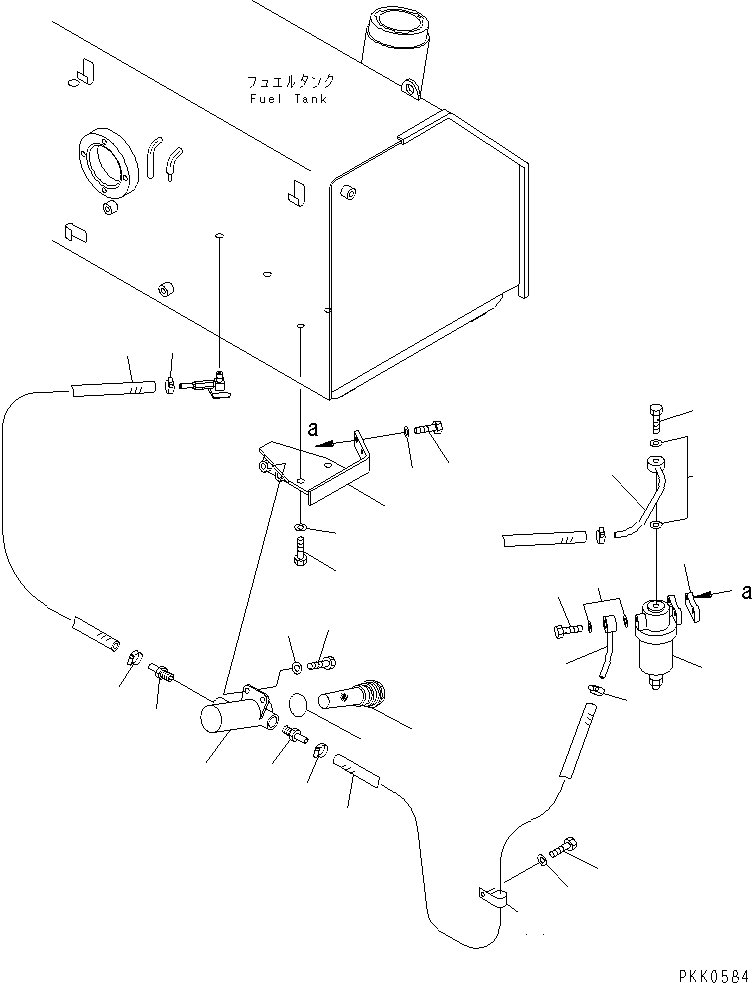 フュエルタンク
Fuel Tank

a

a

PKK0584