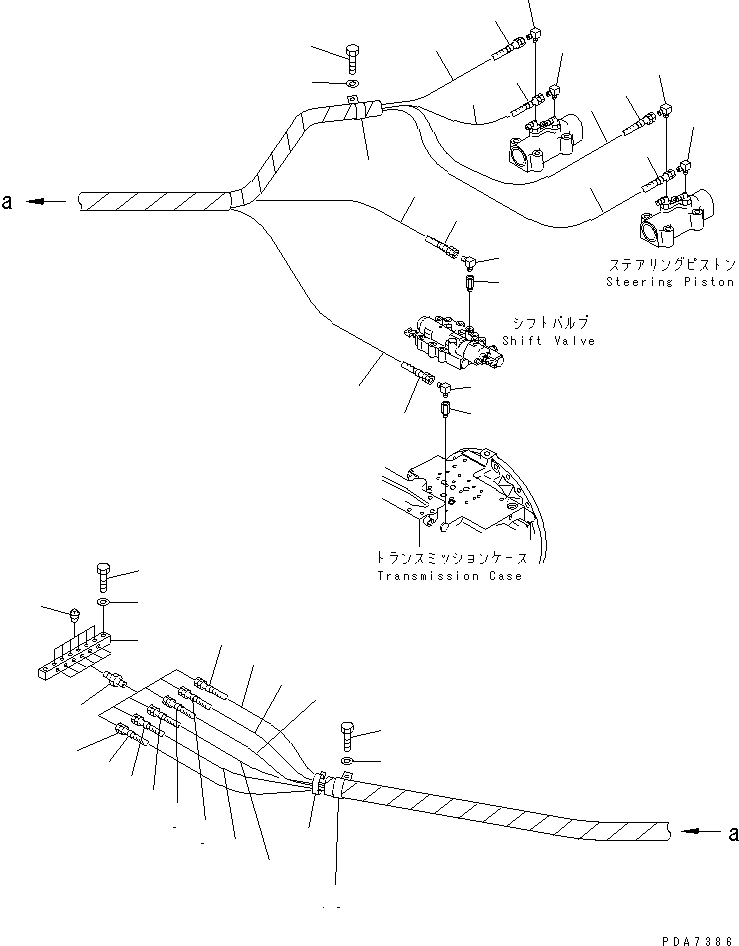 a

ステアリングピストン
Steering Piston

シフトバルブ
Shift Valve

トランスミッションケース
Transmission Case

a

PDA7386