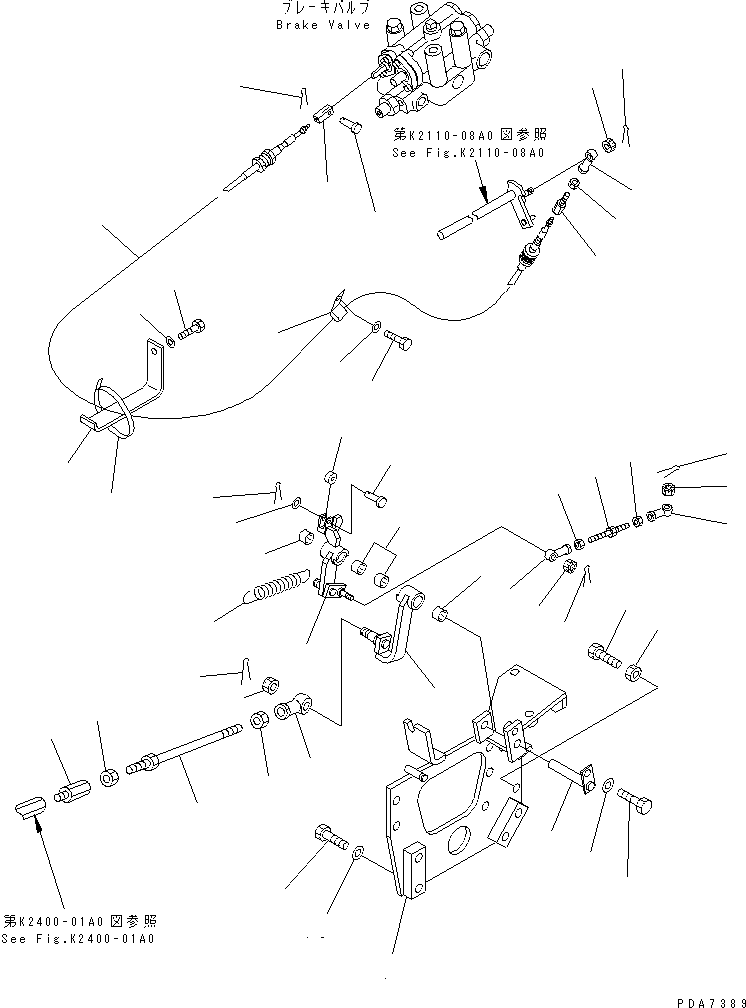 ブレーキバルブ
Brake Valve

第K2110-08A0 図参照
See Fig.K2110-08A0

第K2400-01A0 図参照
See Fig.K2400-01A0

PDA7389