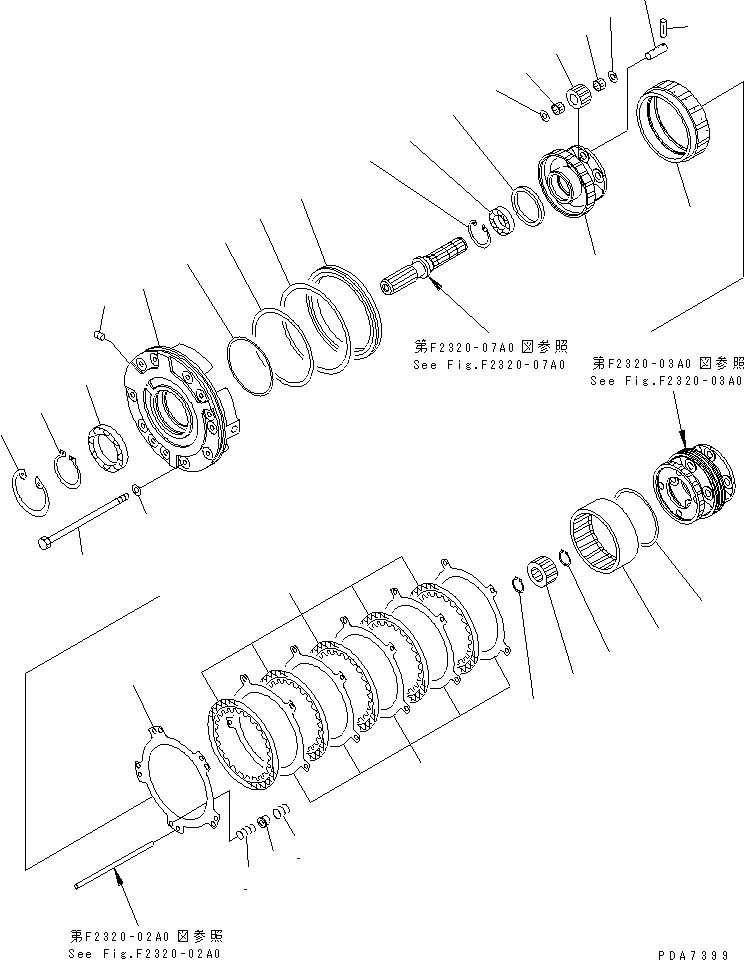 第F2320-07A0 図参照
See Fig.F2320-07A0

第F2320-03A0 図参照
See Fig.F2320-03A0

第F2320-02A0 図参照
See Fig.F2320-02A0

PDA7399