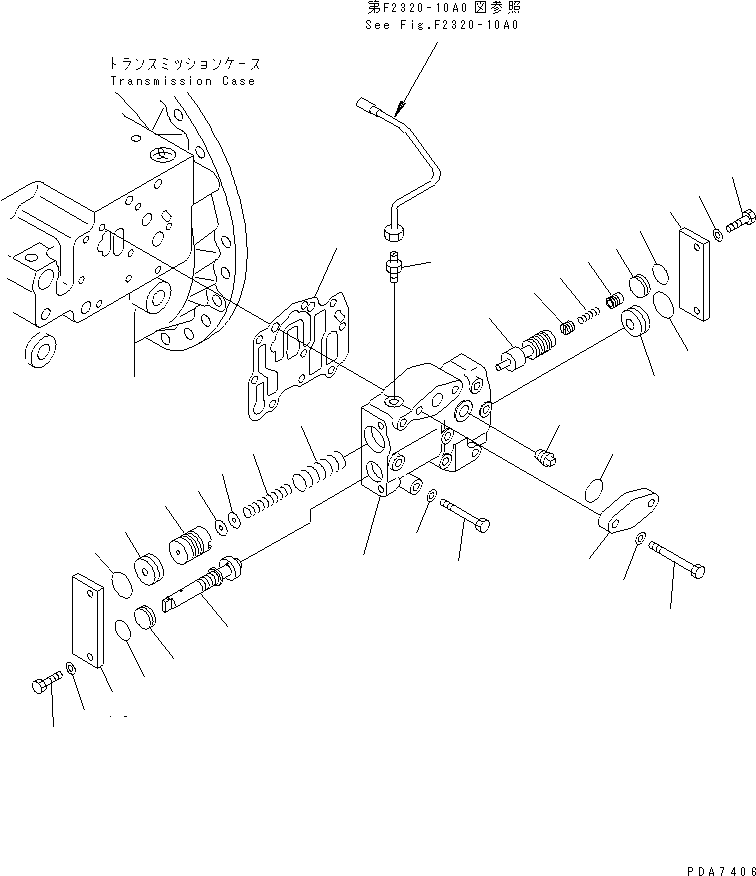 第F2320-10A0 図参照
See Fig.F2320-10A0

トランスミッションケース
Transmission Case

PDA7406