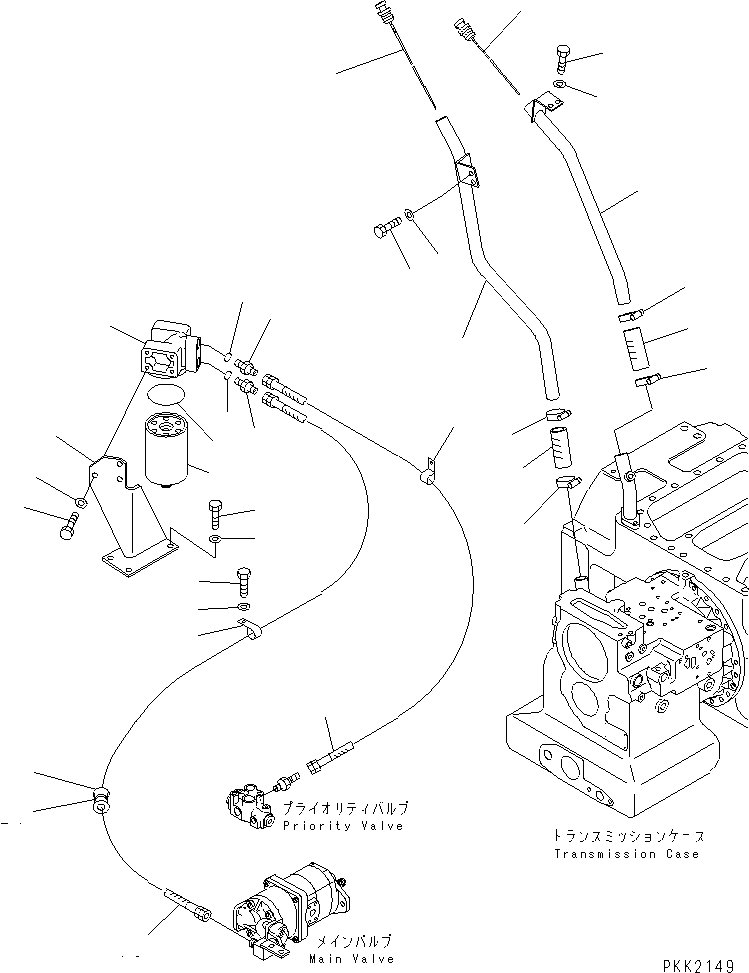 プライオリティバルブ
Priority Valve

トランスミッションケース
Transmission Case

メインバルブ
Main Valve

PKK2149