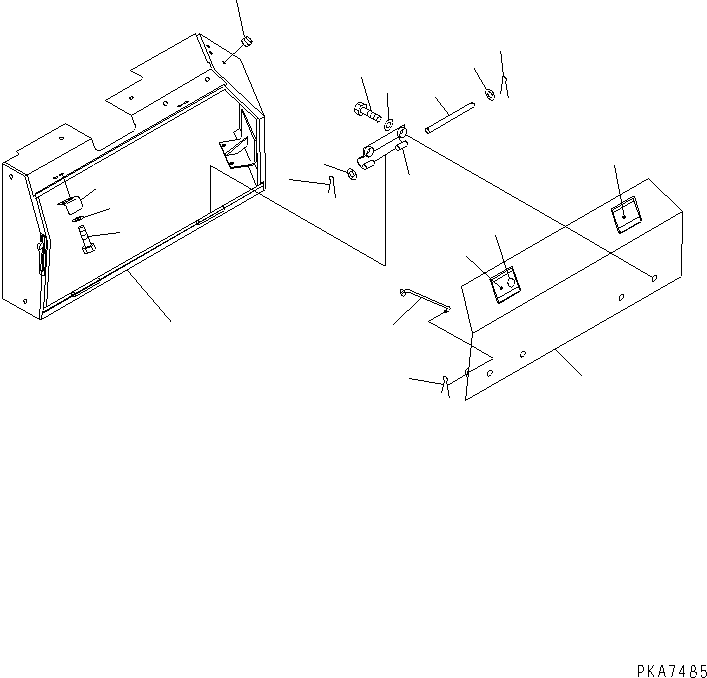 PKA7485