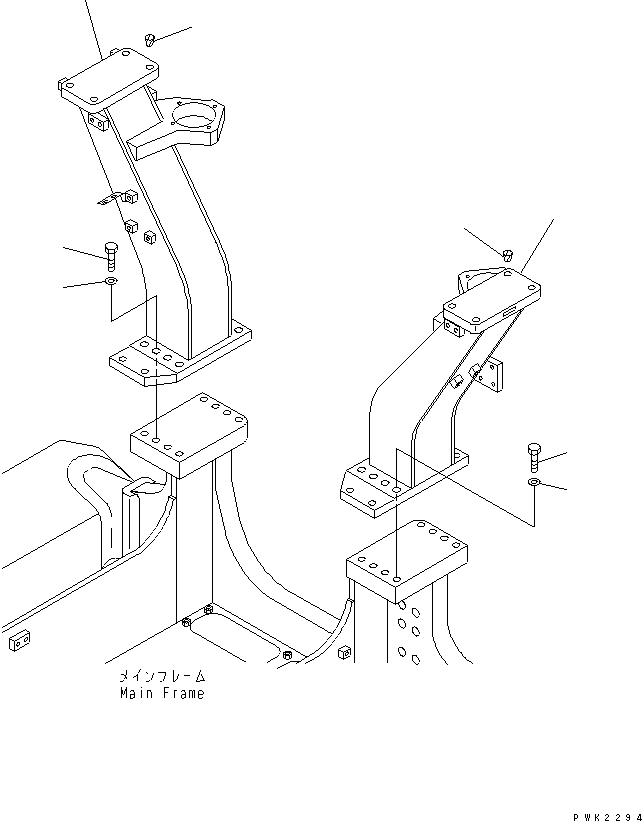 メインフレーム
Main Frame

PWK2294