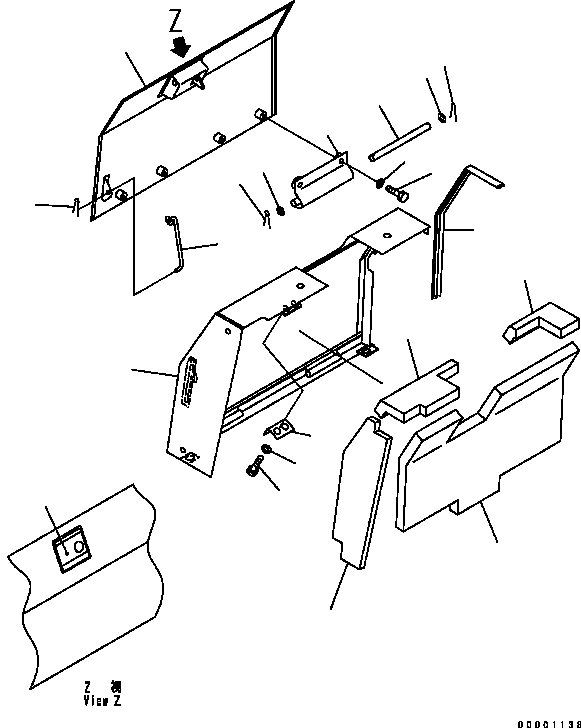 Z

Z 視
View Z

00001138