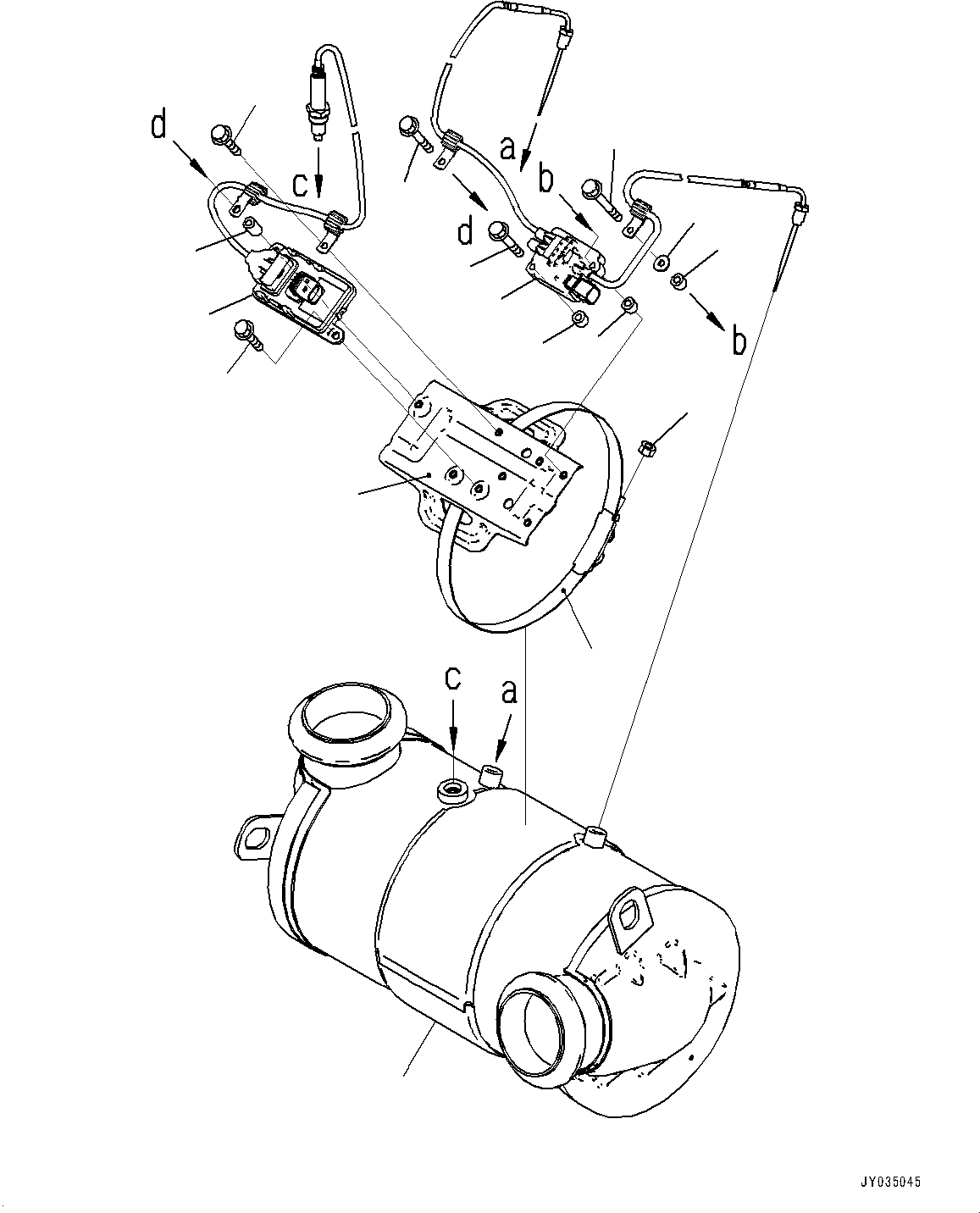 d
c
a
b
d
b
c
a
JY035045