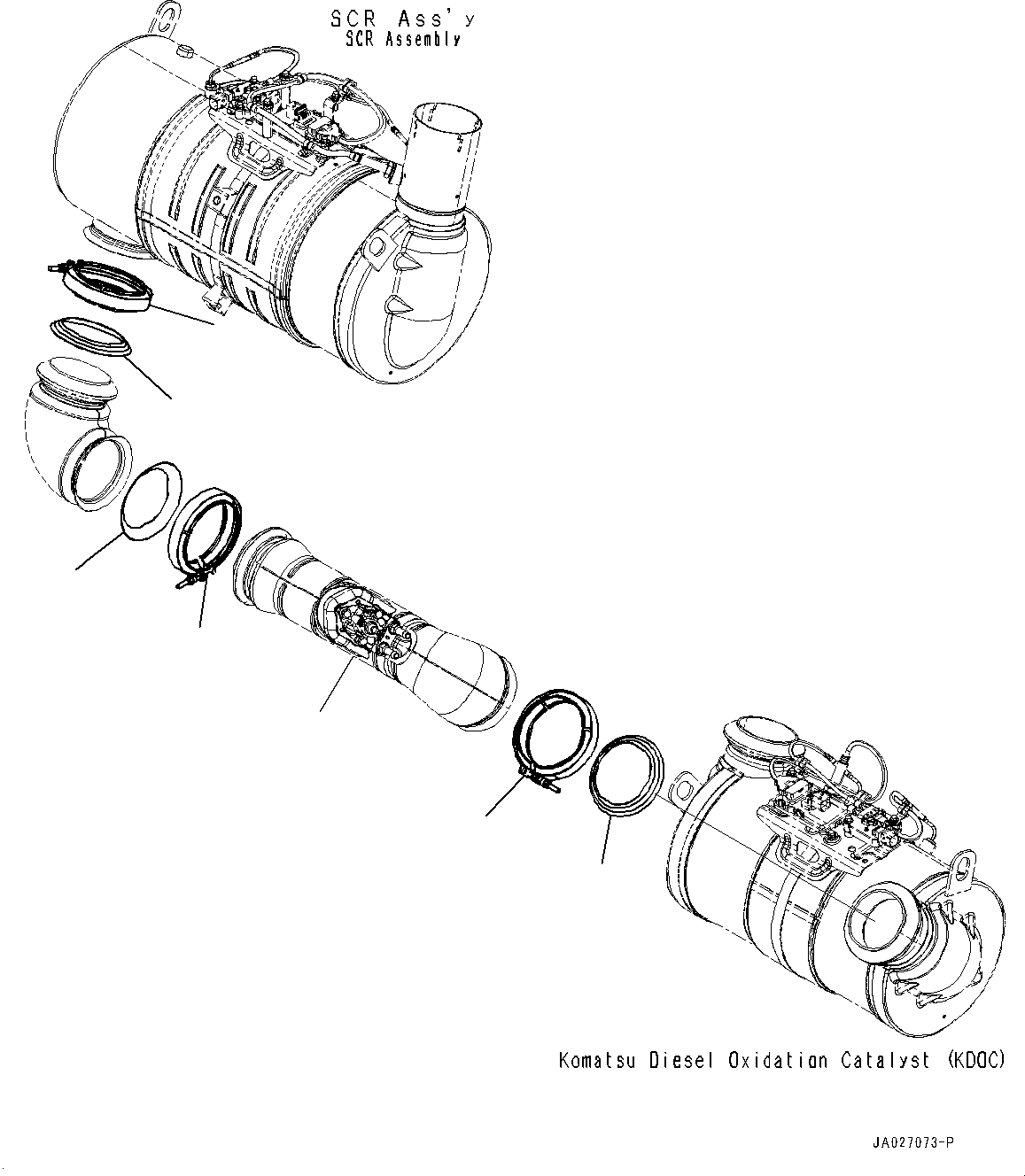 SCR Ass'y
SCR Assembly

Komatsu Diesel Oxidation Catalyst (KDOC)

JA027073-P