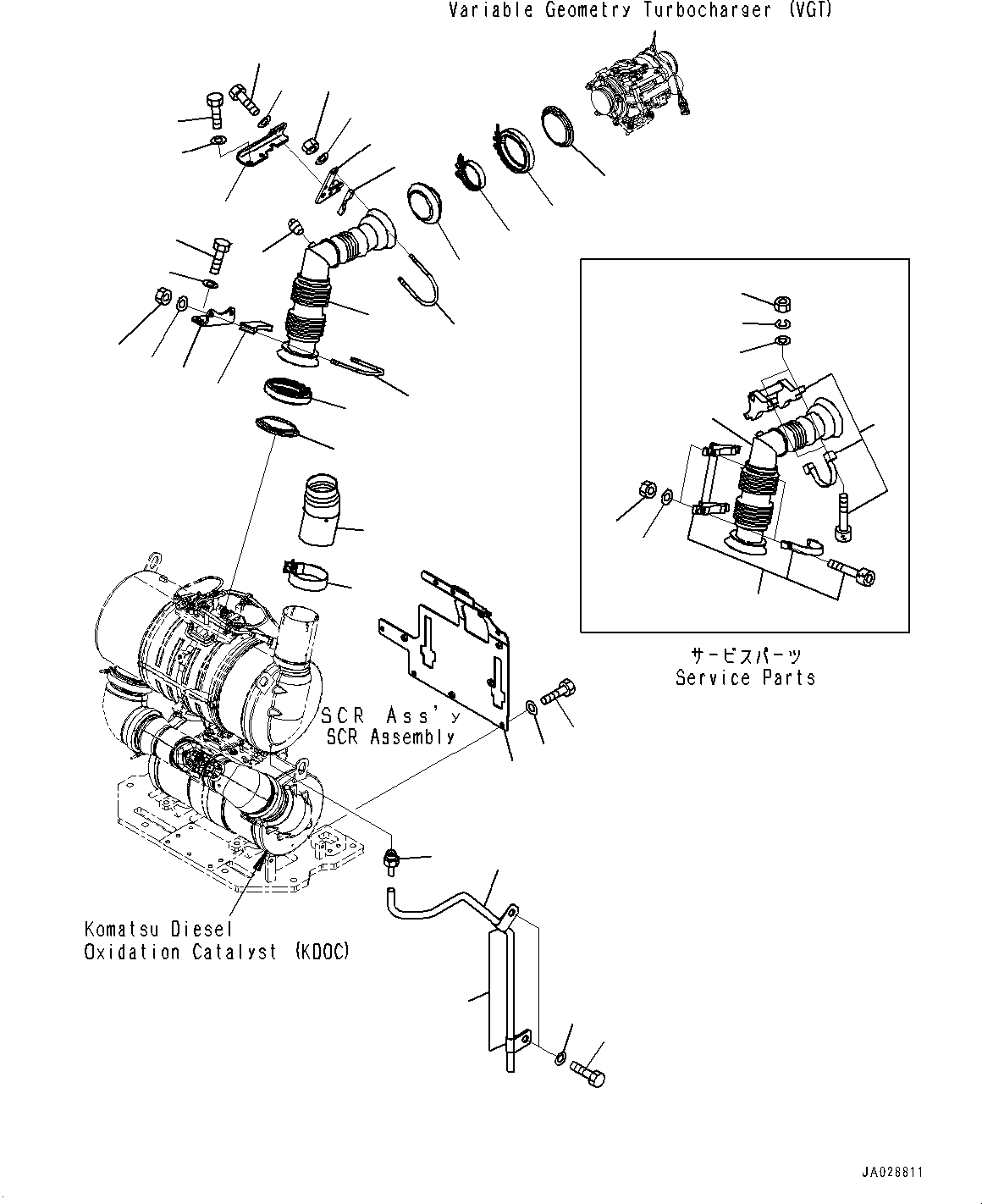 Variable Geometry Turbocharger (VGT)

サービスパーツ
Service Parts

SCR Ass'y
SCR Assembly

Komatsu Diesel
Oxidation Catalyst (KDOC)

JA028811