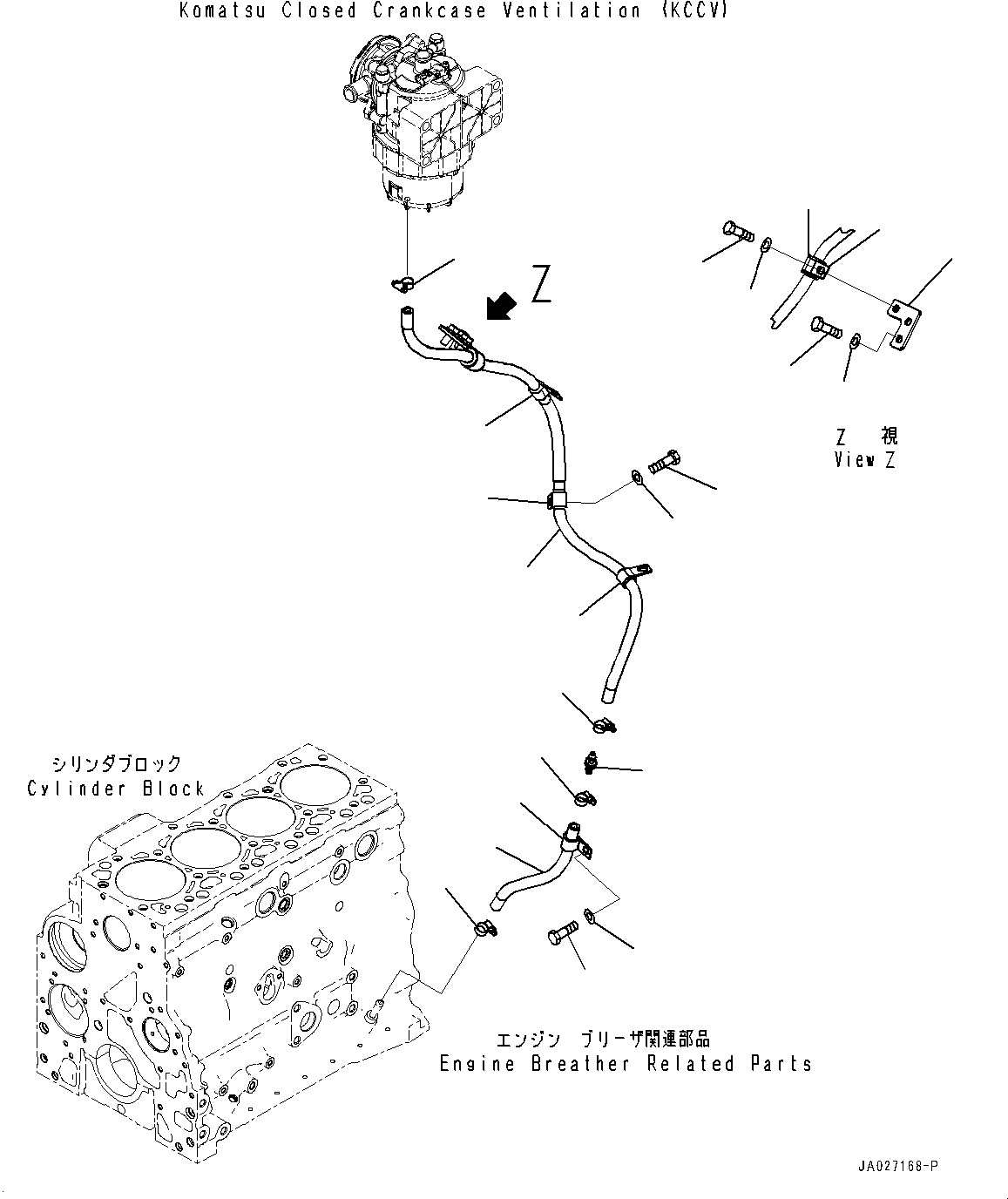 Komatsu Closed Crankcase Ventilation (KCCV)

Z

Z 視
View Z

シリンダブロック
Cylinder Block

エンジン ブリーザ関連部品
Engine Breather Related Parts

JA027168-P