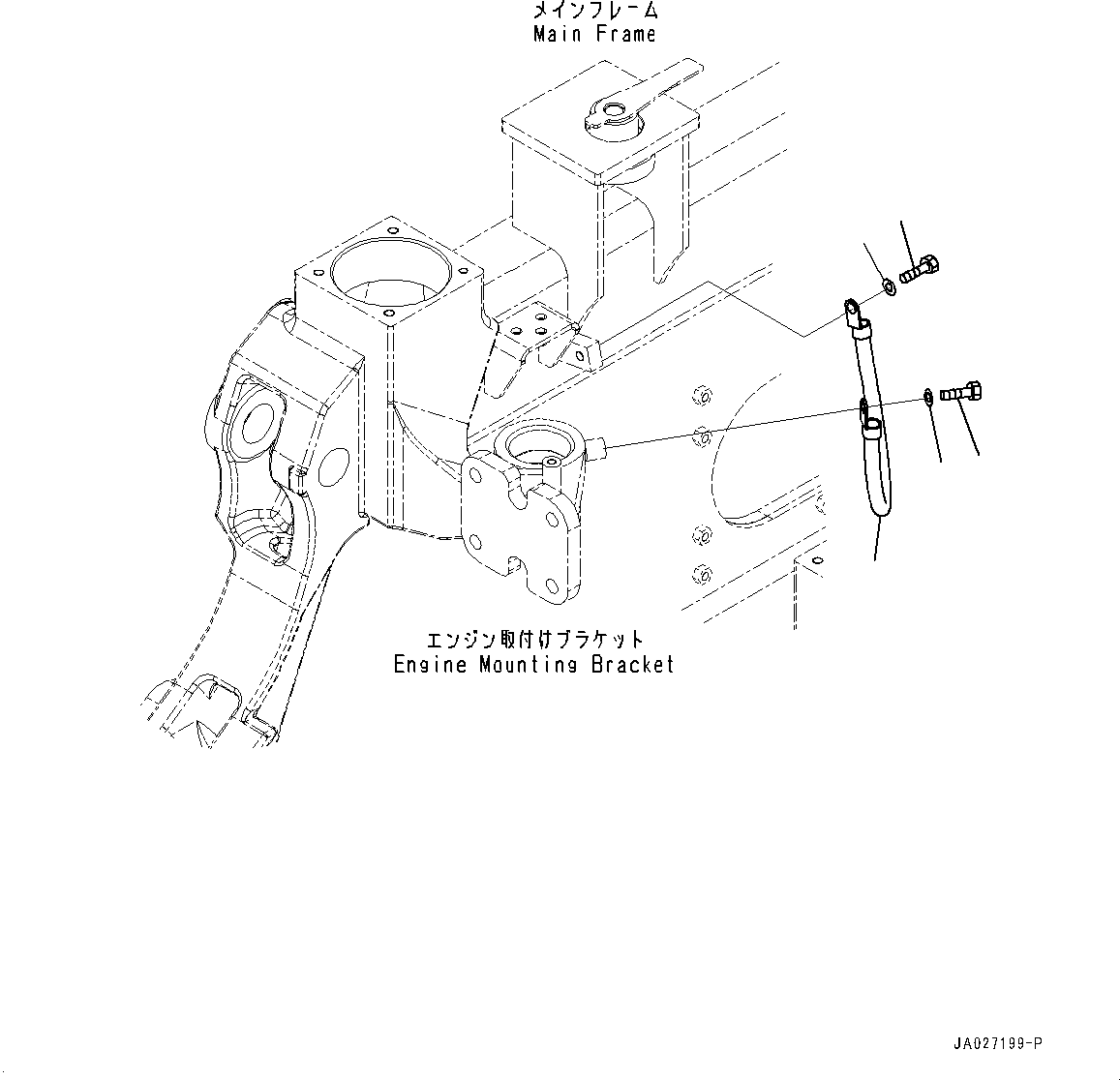 メインフレーム
Main Frame

エンジン取付けブラケット
Engine Mounting Bracket

JA027199-P