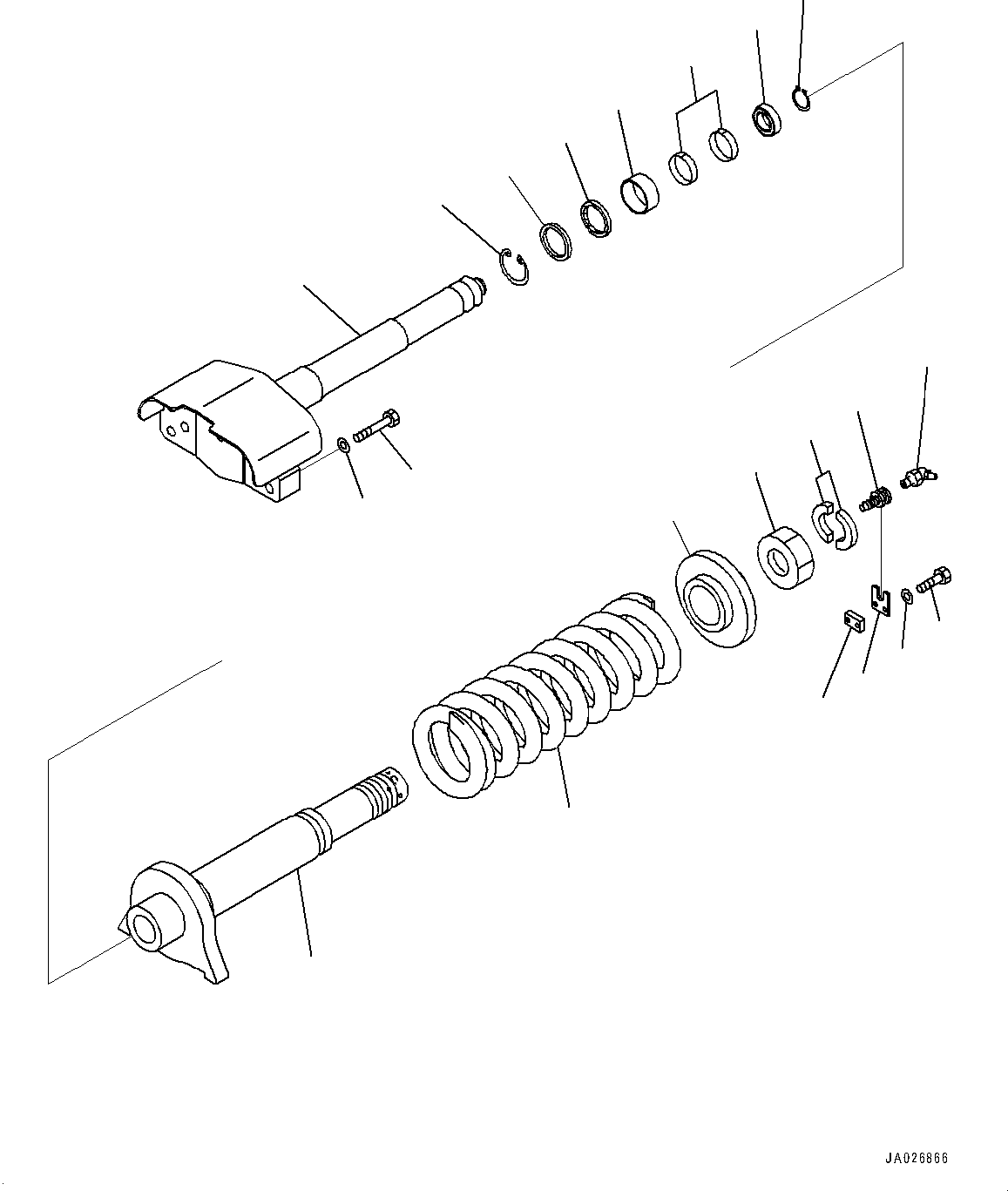 JA026866