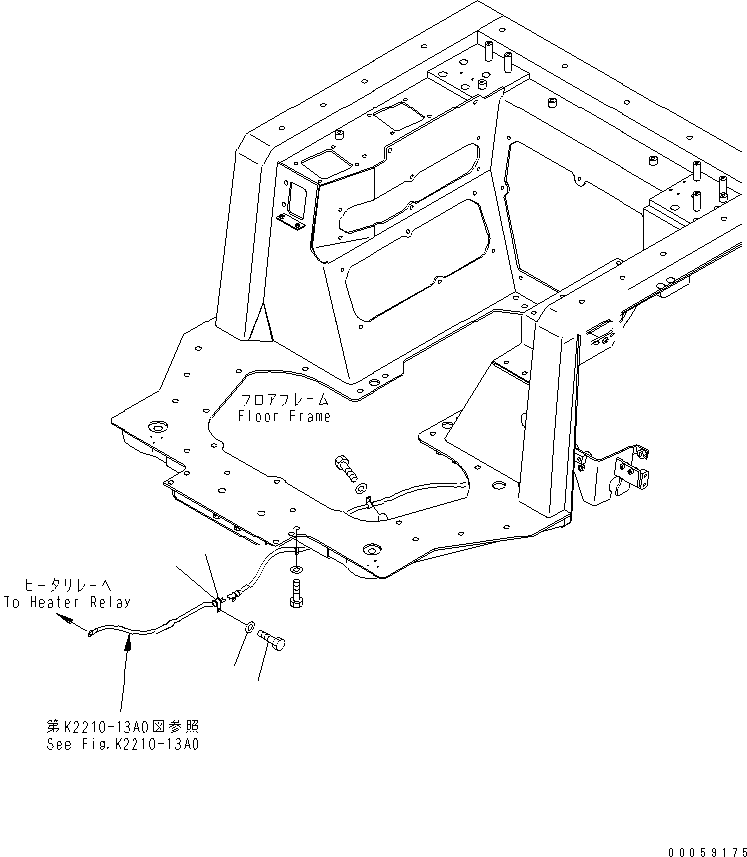 フロアフレーム
Floor Frame

ヒータリレーへ
To Heater Relay

第K2210-13A0図参照
See Fig.K2210-13A0

00059175