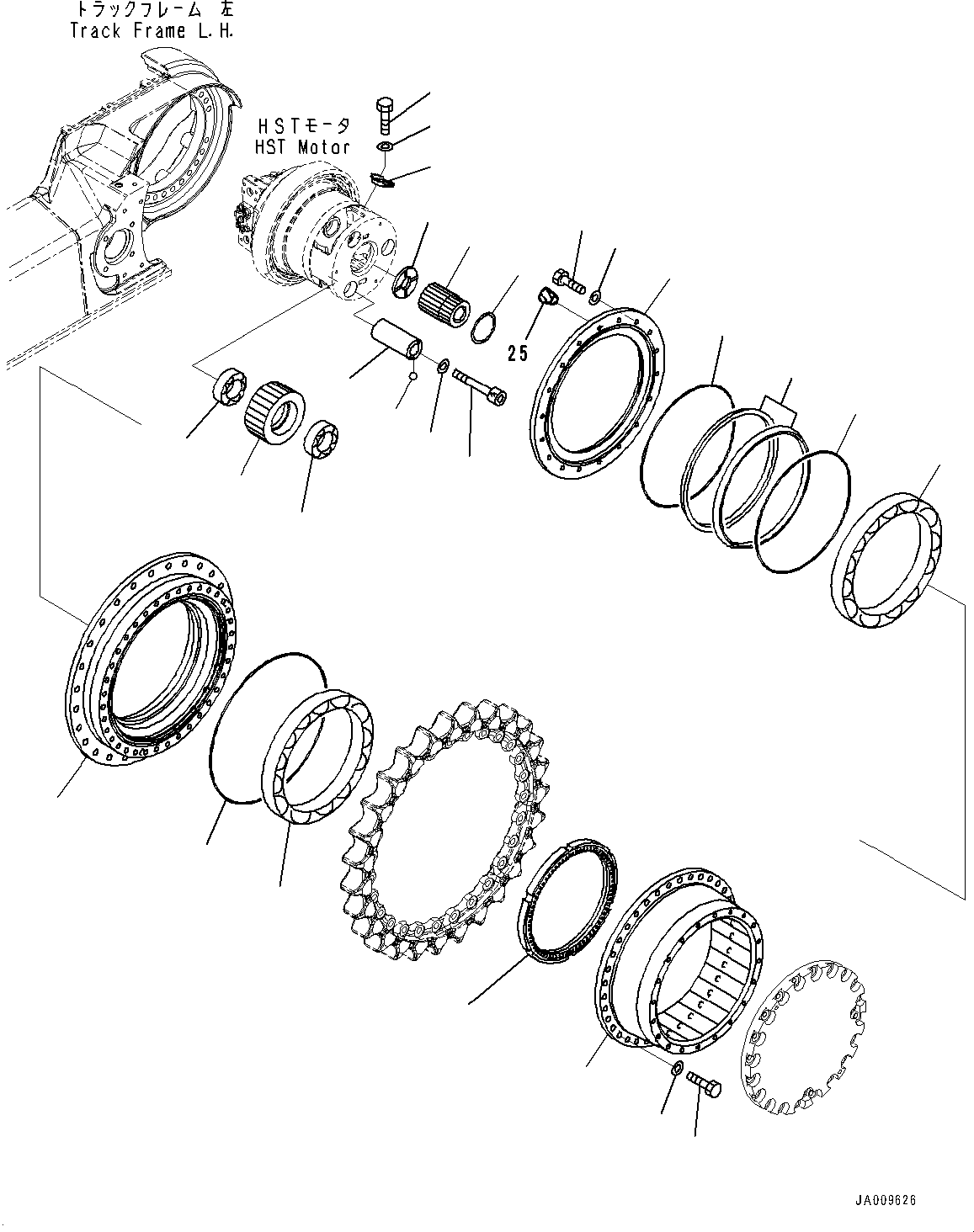 トラックフレーム 左
Track Frame L.H.

HSTモータ
HST Motor

25

JA009626