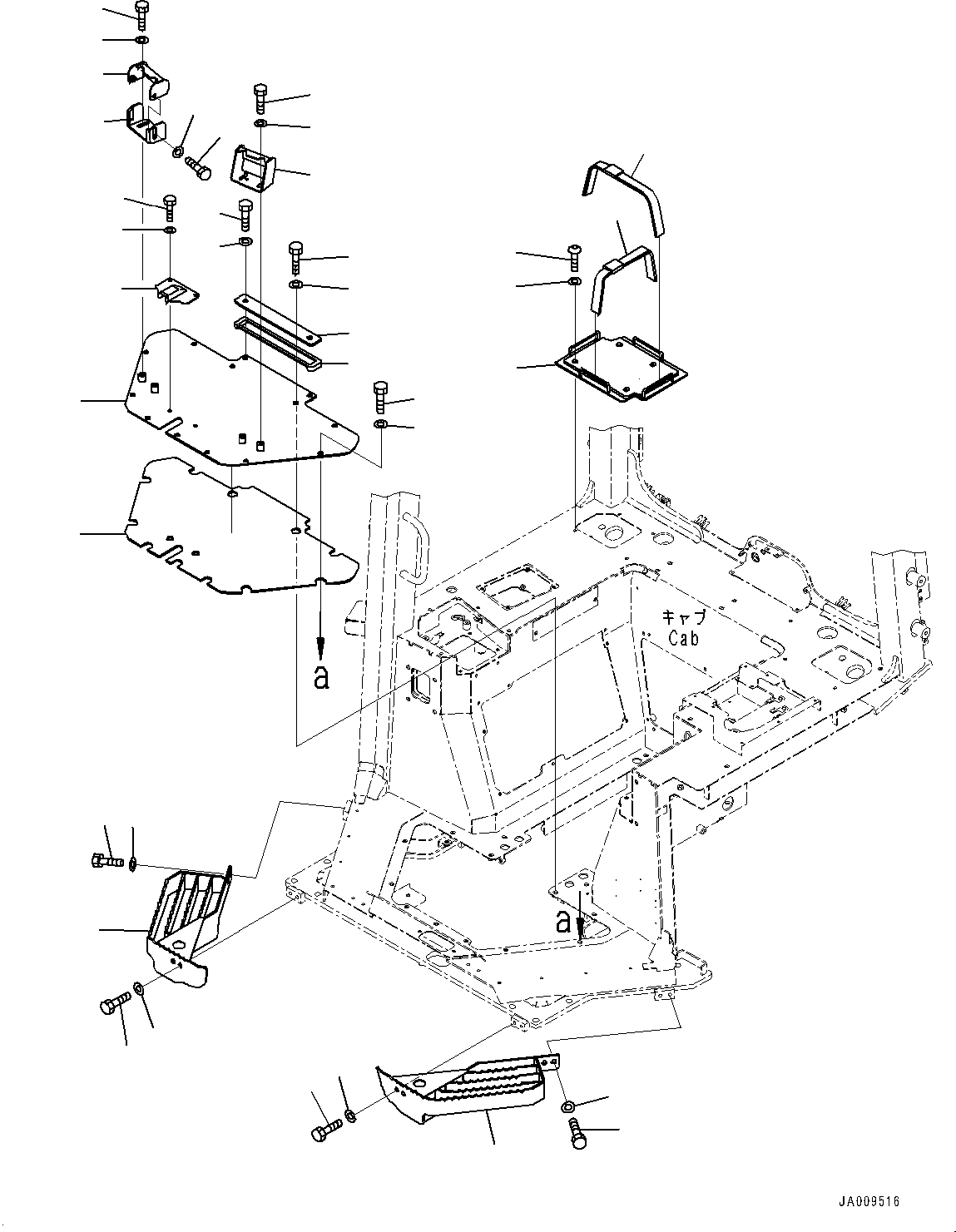 a

キャブ
Cab

a

JA009516