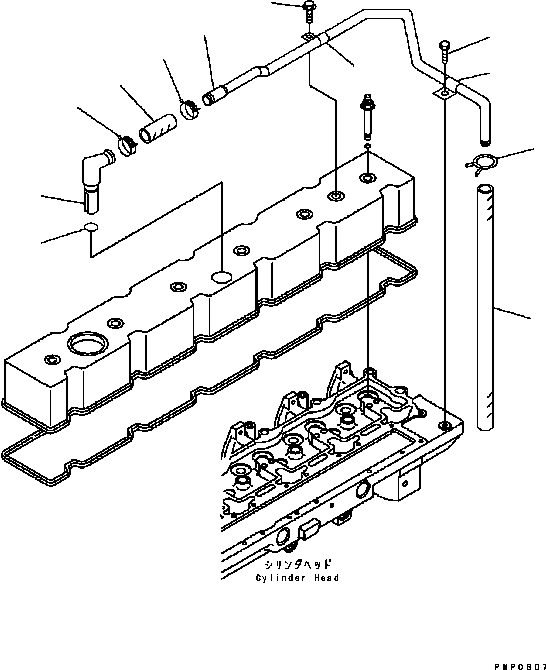 シリンダヘッド
Cylinder Head

PMP0807