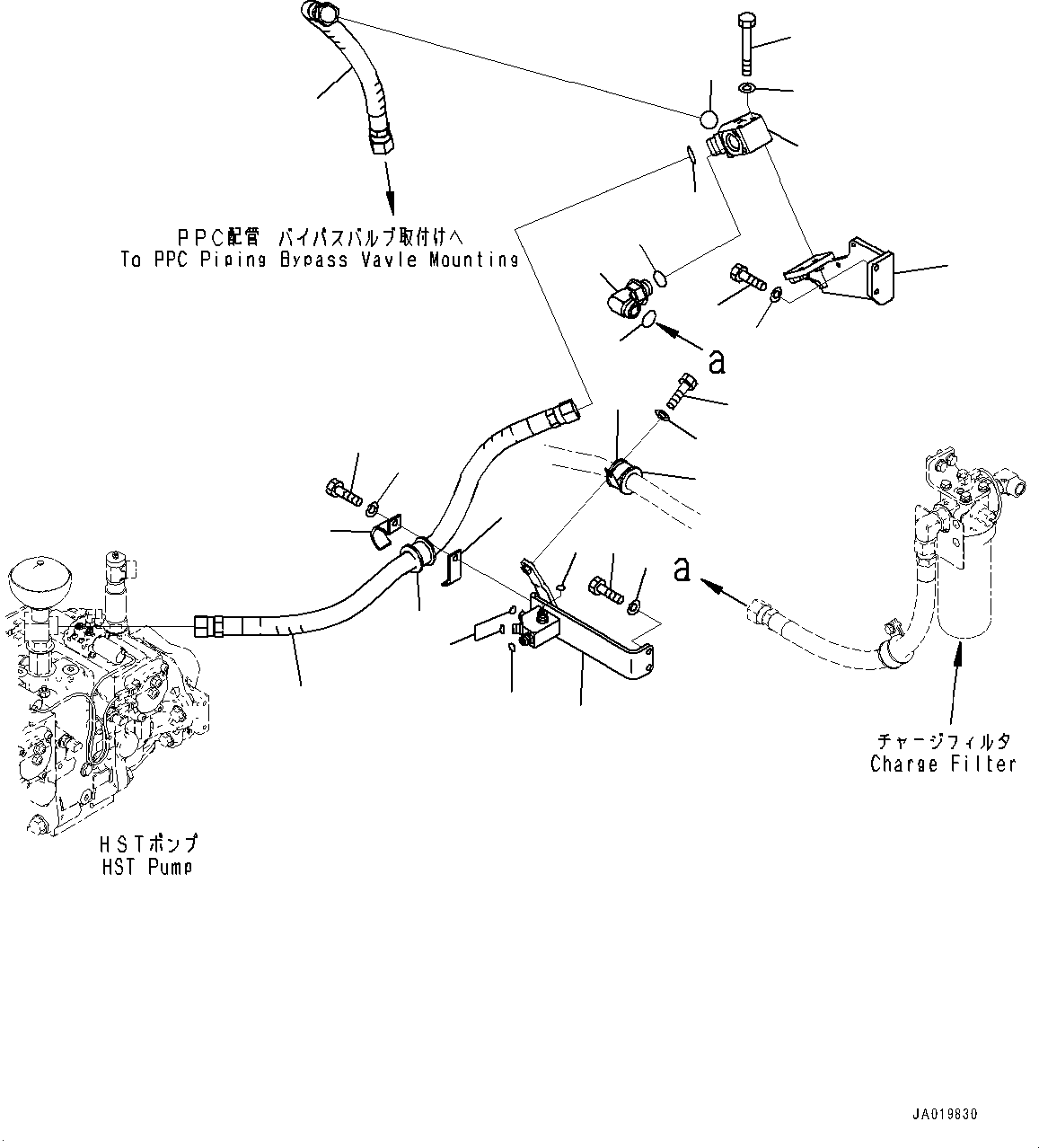 PPC配管 バイパスバルブ取付けへ
To PPC Piping Bypass Vavle Mounting

a

a

チャージフィルタ
Charge Filter

HSTポンプ
HST Pump

JA019830