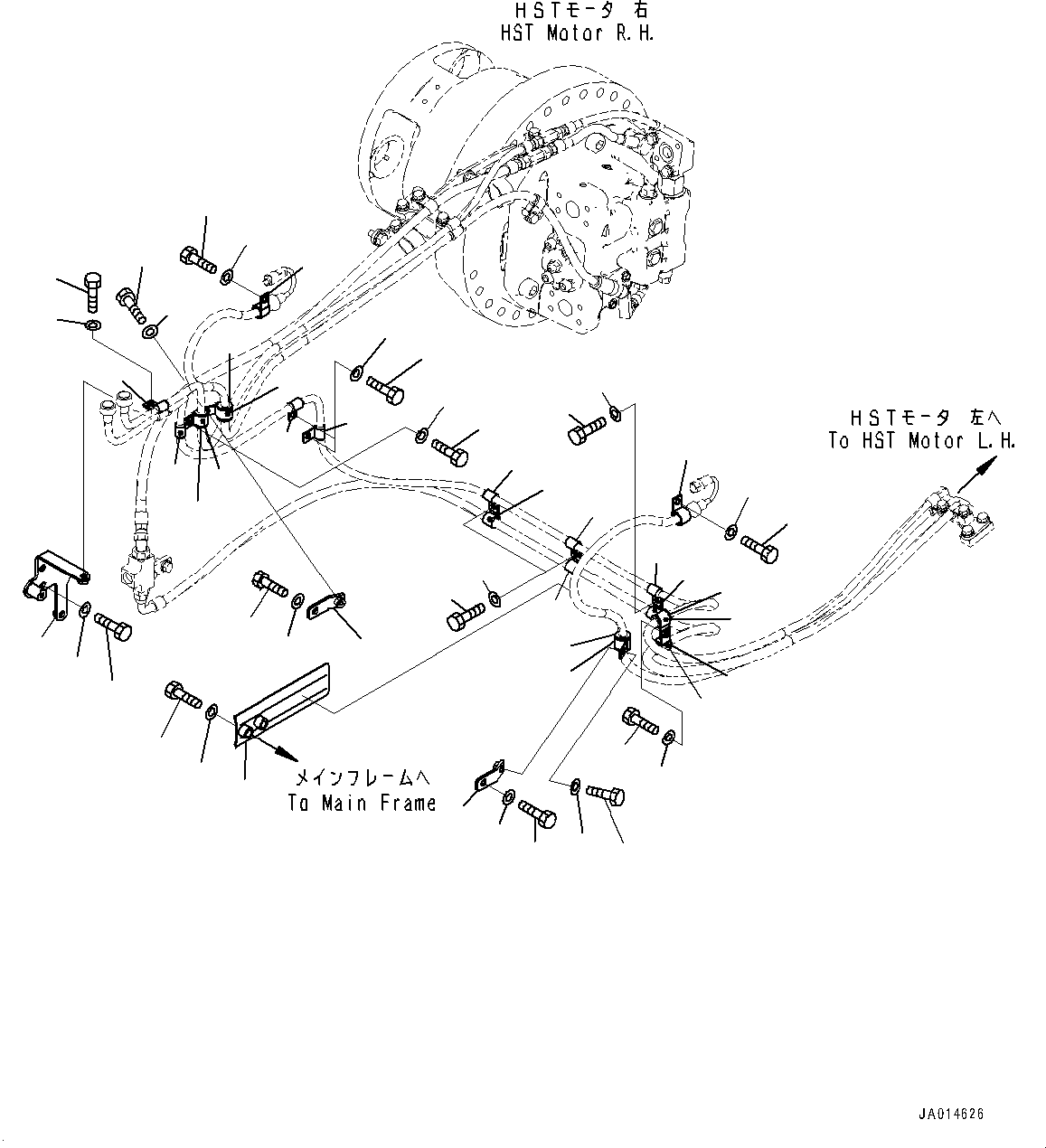 HSTモータ 右
HST Motor R.H.

HSTモータ 左へ
To HST Motor L.H.

メインフレームへ
To Main Frame

JA014626