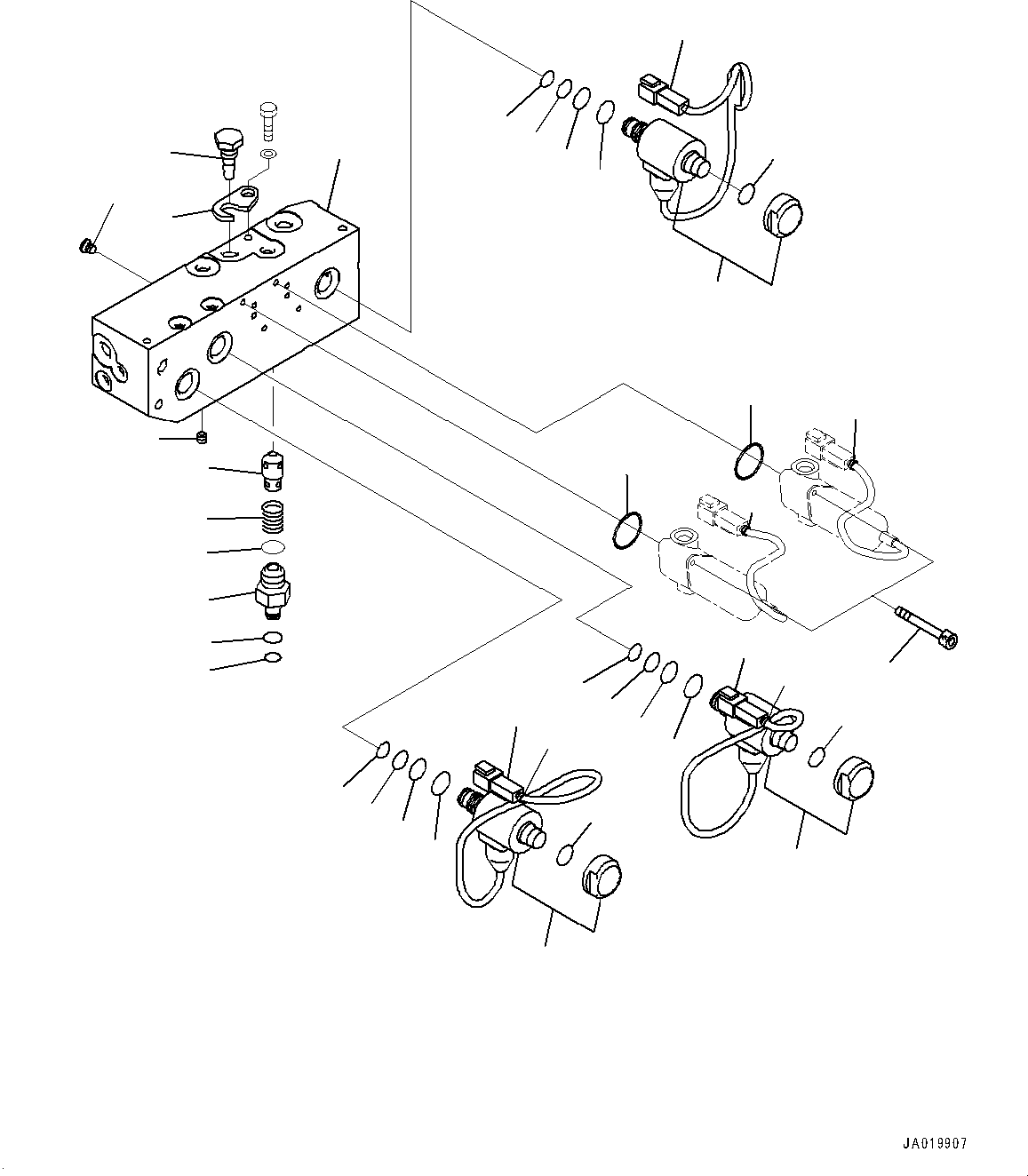 JA019907